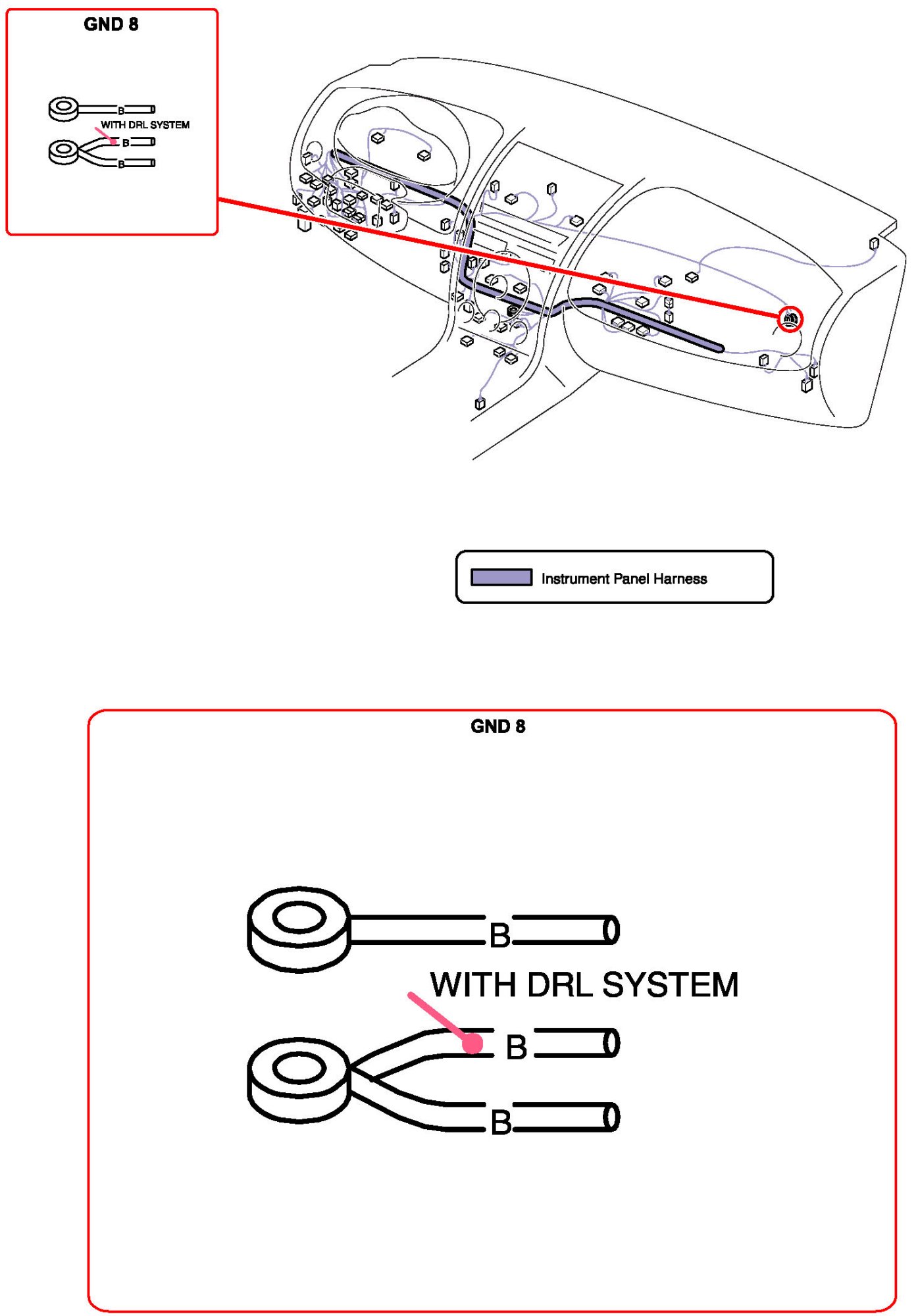 GND 8

B

WITH DRL SYSTEM

B

B

Instrument Panel Harness

GND 8

B

WITH DRL SYSTEM

B

B