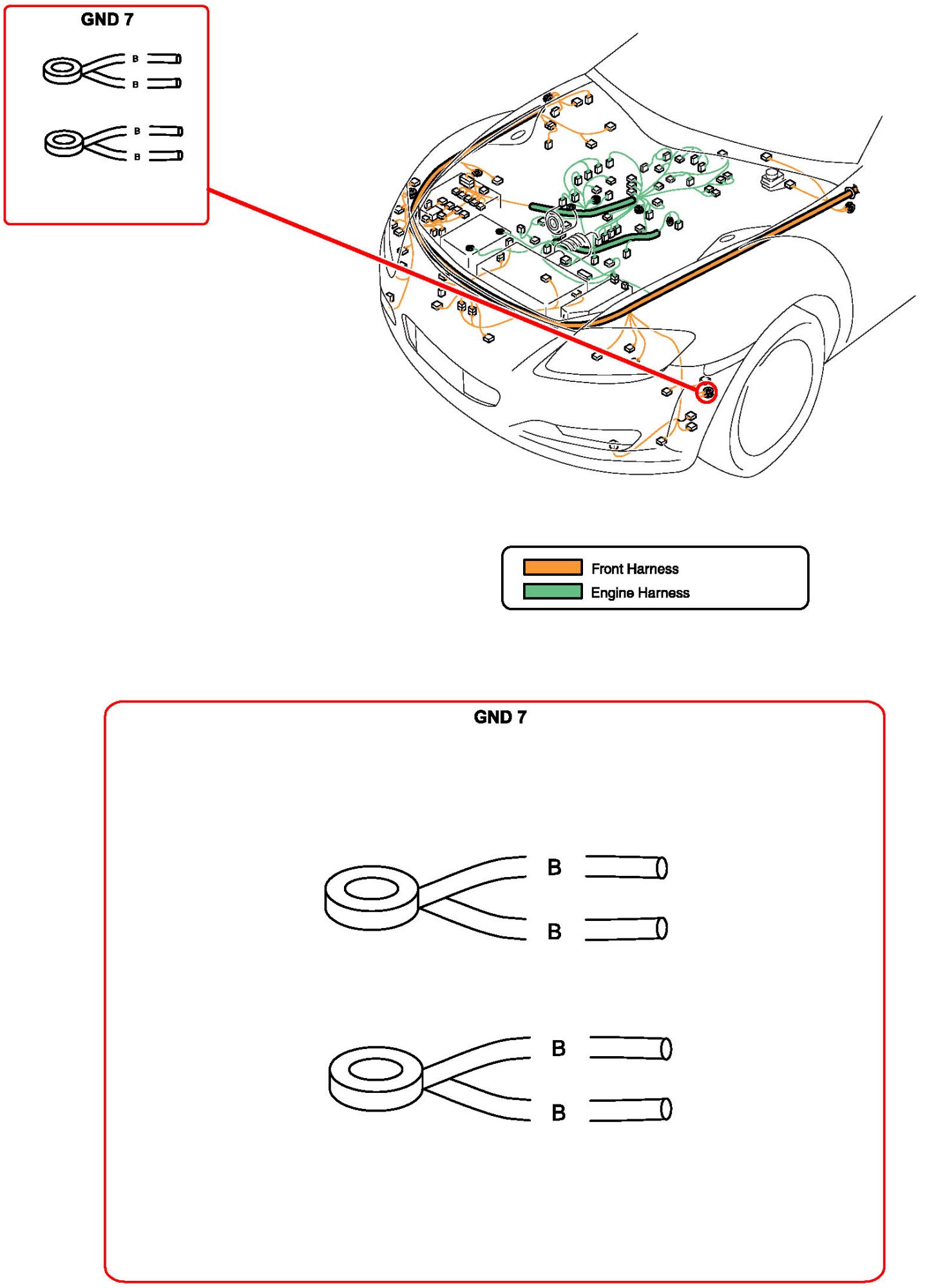 GND 7

B
B

B
B

Front Harness
Engine Harness

GND 7

B
B

B
B