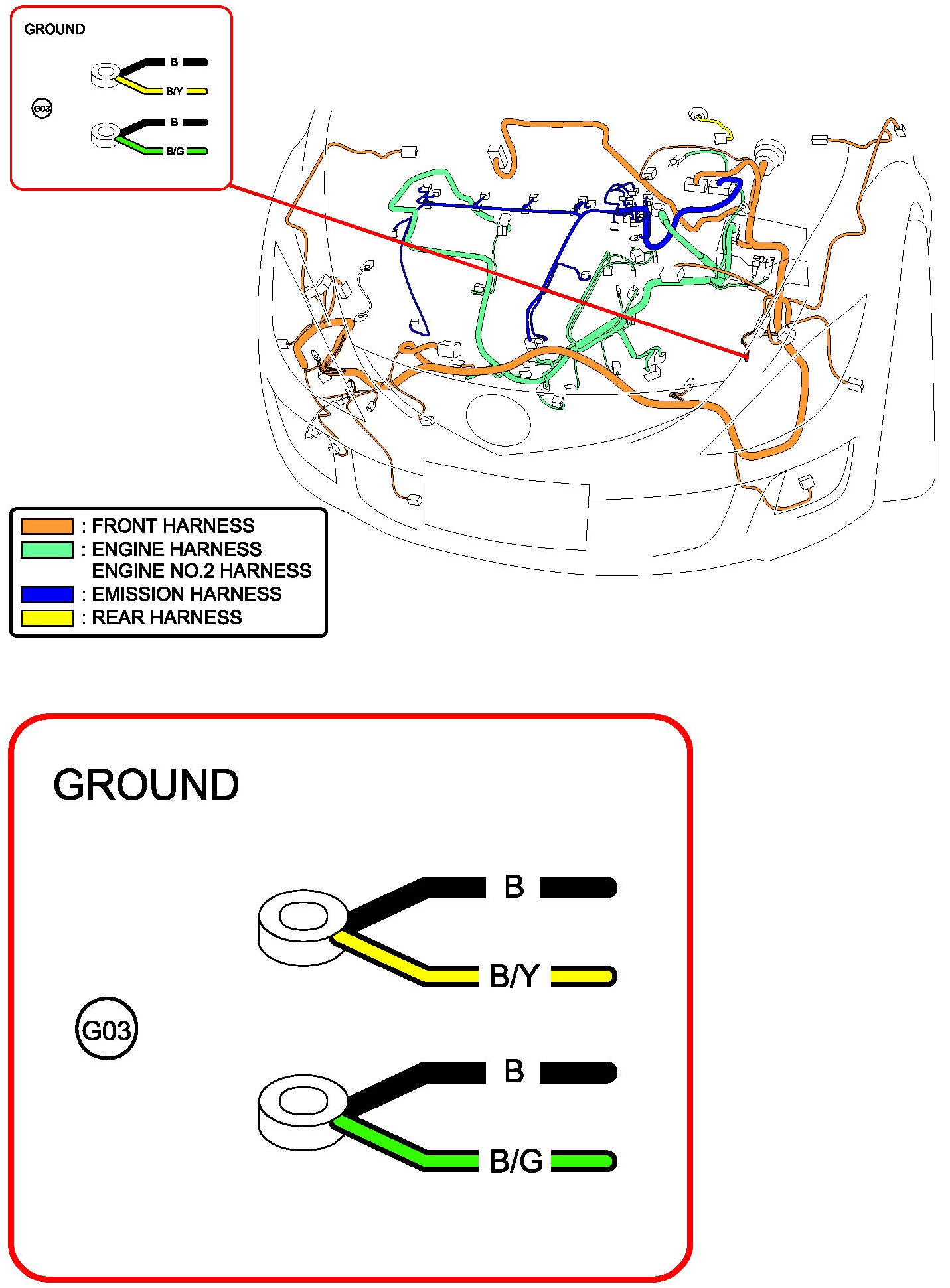 GROUND

B

B/Y

G03

B

B/G

: FRONT HARNESS
: ENGINE HARNESS
ENGINE NO.2 HARNESS
: EMISSION HARNESS
: REAR HARNESS

GROUND

B

B/Y

G03

B

B/G