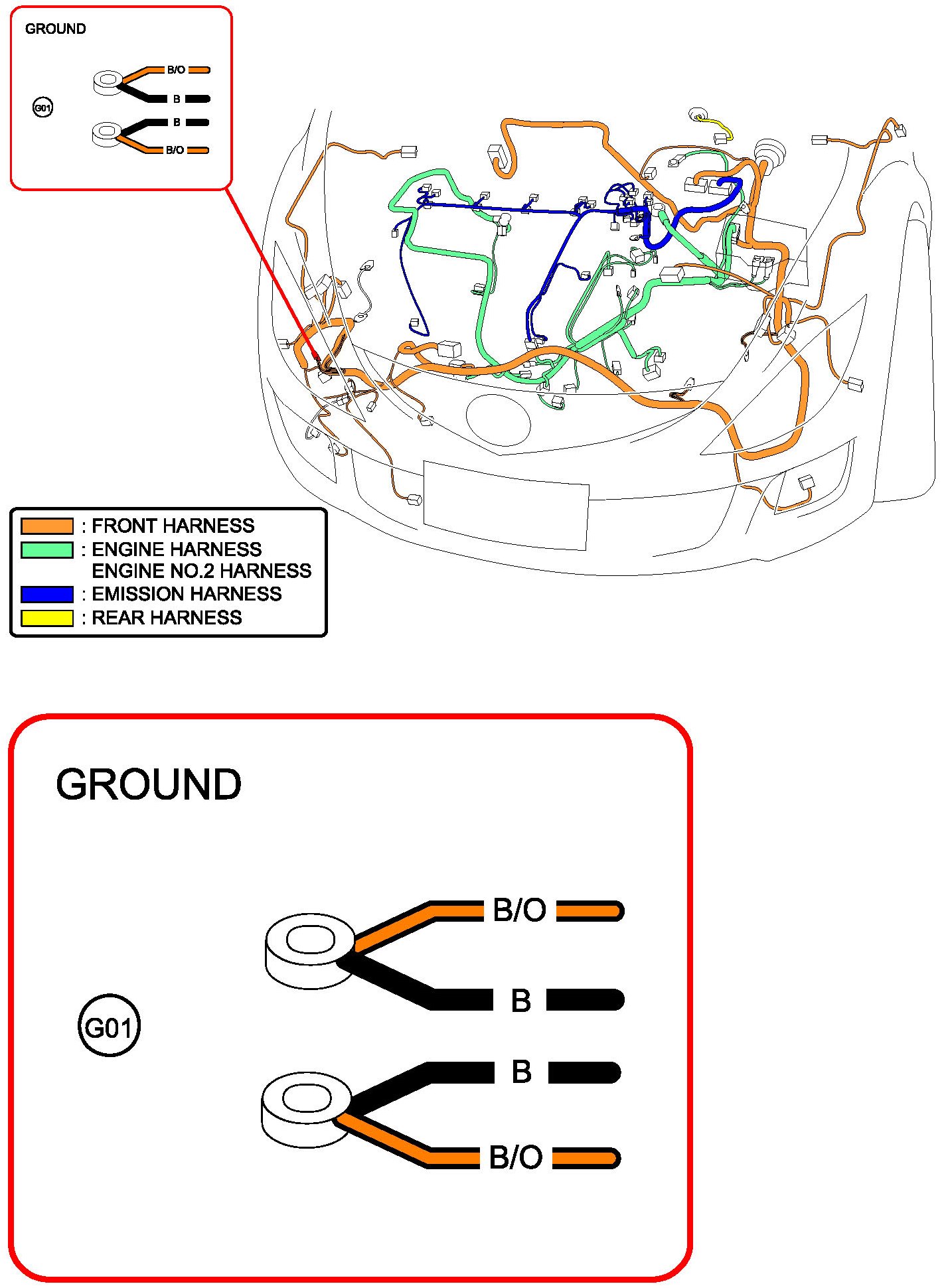 GROUND

G01

B/O

B

B

B/O

: FRONT HARNESS
: ENGINE HARNESS
ENGINE NO.2 HARNESS
: EMISSION HARNESS
: REAR HARNESS

GROUND

G01

B/O

B

B

B/O