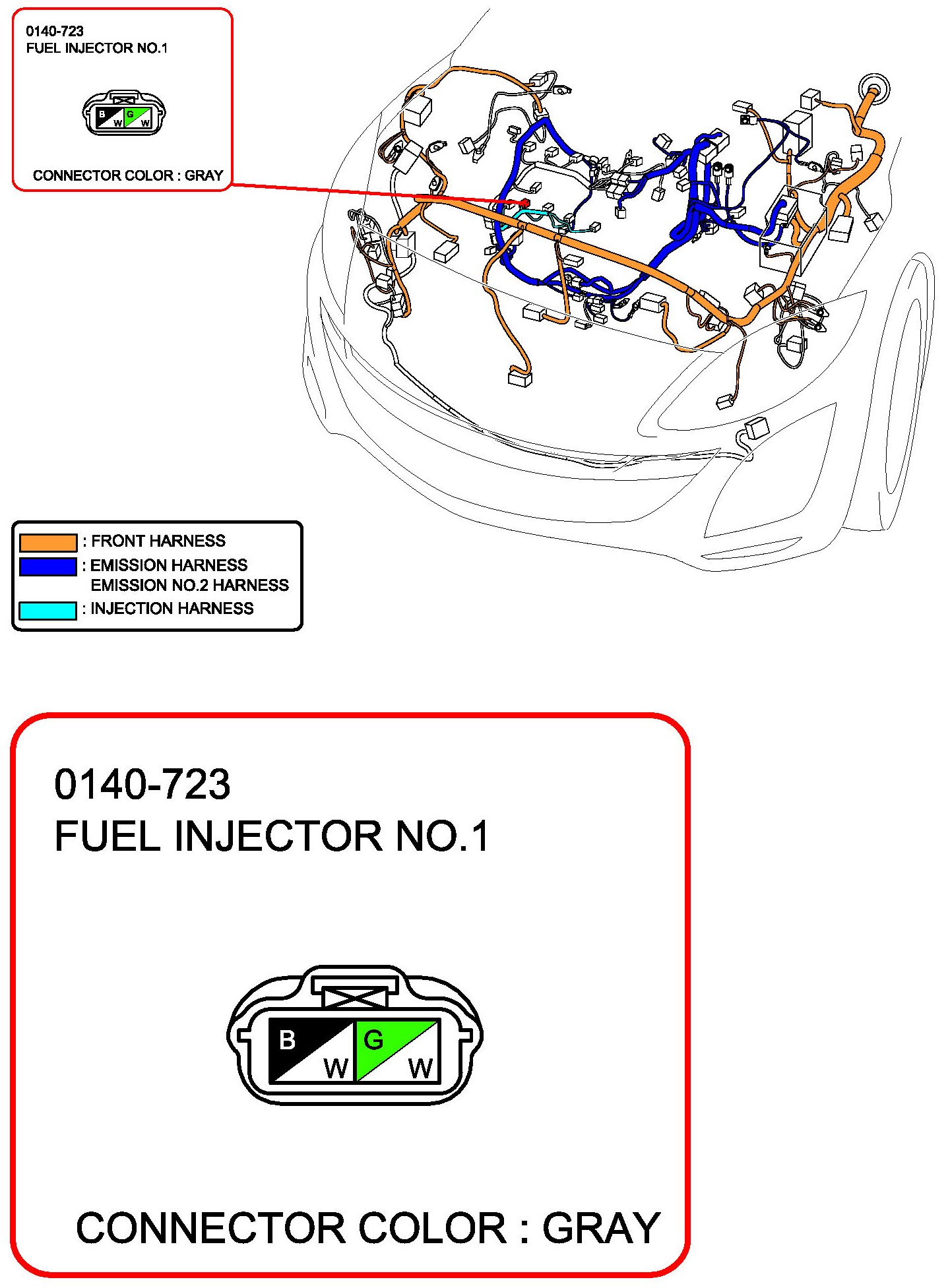 0140-723
FUEL INJECTOR NO.1

B W G W

CONNECTOR COLOR : GRAY

: FRONT HARNESS
: EMISSION HARNESS
EMISSION NO.2 HARNESS
: INJECTION HARNESS

0140-723
FUEL INJECTOR NO.1

B W G W

CONNECTOR COLOR : GRAY