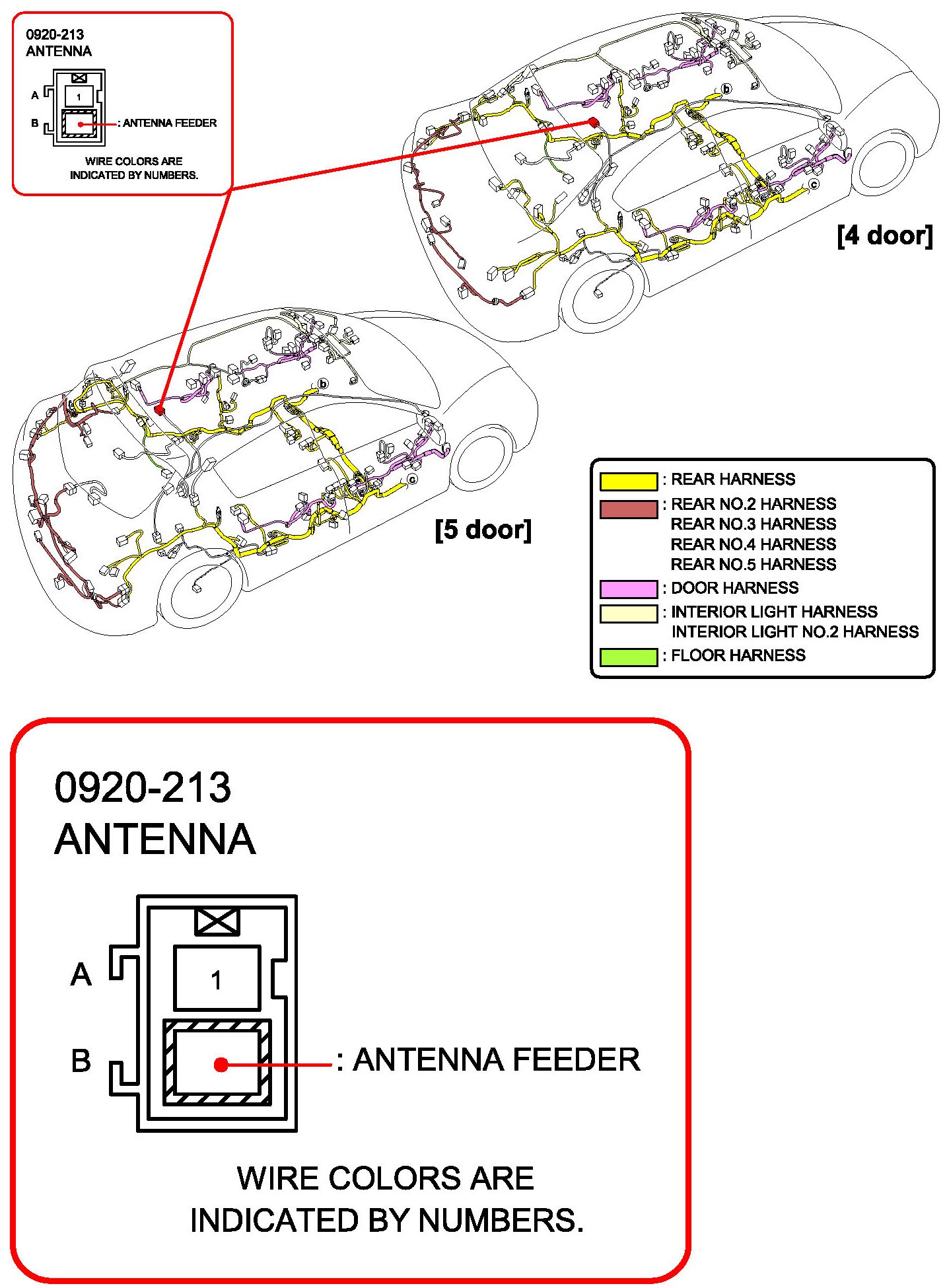 0920-213
ANTENNA

A
1
B
: ANTENNA FEEDER

WIRE COLORS ARE INDICATED BY NUMBERS.

b
c
[4 door]

b
c
[5 door]

: REAR HARNESS
: REAR NO.2 HARNESS
REAR NO.3 HARNESS
REAR NO.4 HARNESS
REAR NO.5 HARNESS
: DOOR HARNESS
: INTERIOR LIGHT HARNESS
INTERIOR LIGHT NO.2 HARNESS
: FLOOR HARNESS

0920-213
ANTENNA

A
1
B
: ANTENNA FEEDER

WIRE COLORS ARE INDICATED BY NUMBERS.