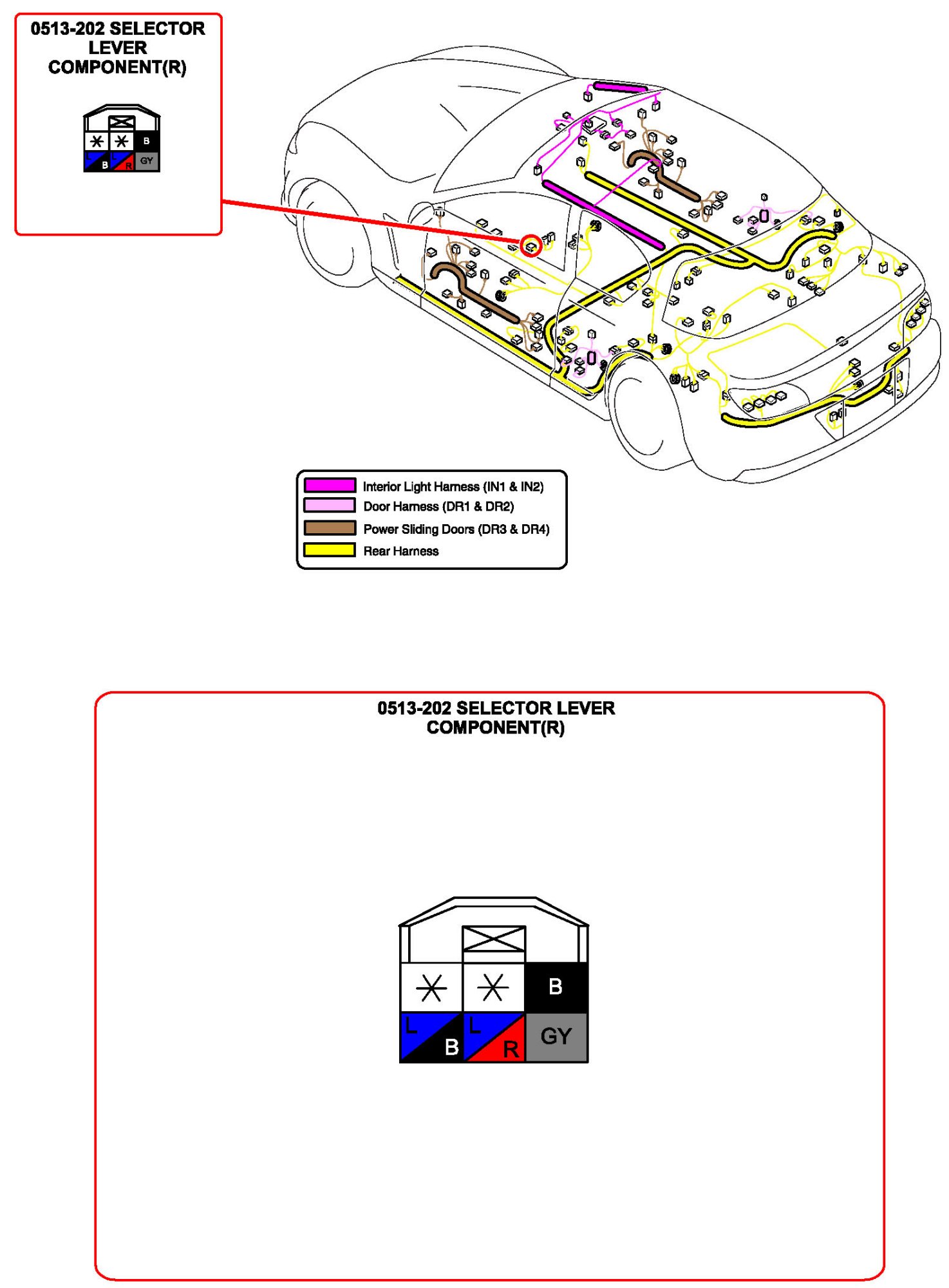 0513-202 SELECTOR LEVER COMPONENT(R)

B
L B
L R
GY

Interior Light Harness (IN1 & IN2)
Door Harness (DR1 & DR2)
Power Sliding Doors (DR3 & DR4)
Rear Harness

0513-202 SELECTOR LEVER COMPONENT(R)

B
L B
L R
GY