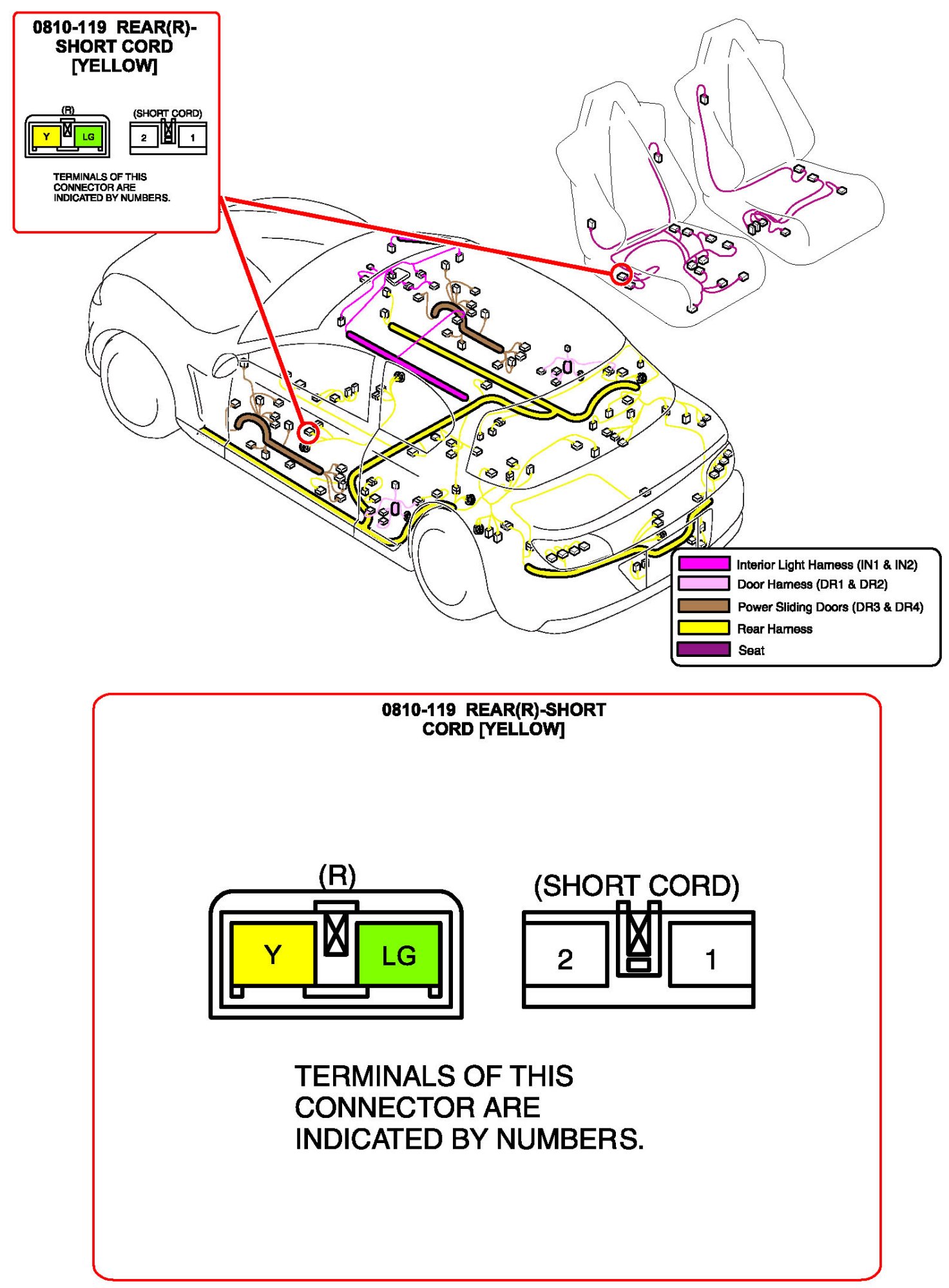 0810-119 REAR(R)-SHORT CORD [YELLOW]

(R)

Y LG

(SHORT CORD)

2 1

TERMINALS OF THIS CONNECTOR ARE INDICATED BY NUMBERS.

Interior Light Harness (IN1 & IN2)
Door Harness (DR1 & DR2)
Power Sliding Doors (DR3 & DR4)
Rear Harness
Seat

0810-119 REAR(R)-SHORT CORD [YELLOW]

(R)

Y LG

(SHORT CORD)

2 1

TERMINALS OF THIS CONNECTOR ARE INDICATED BY NUMBERS.