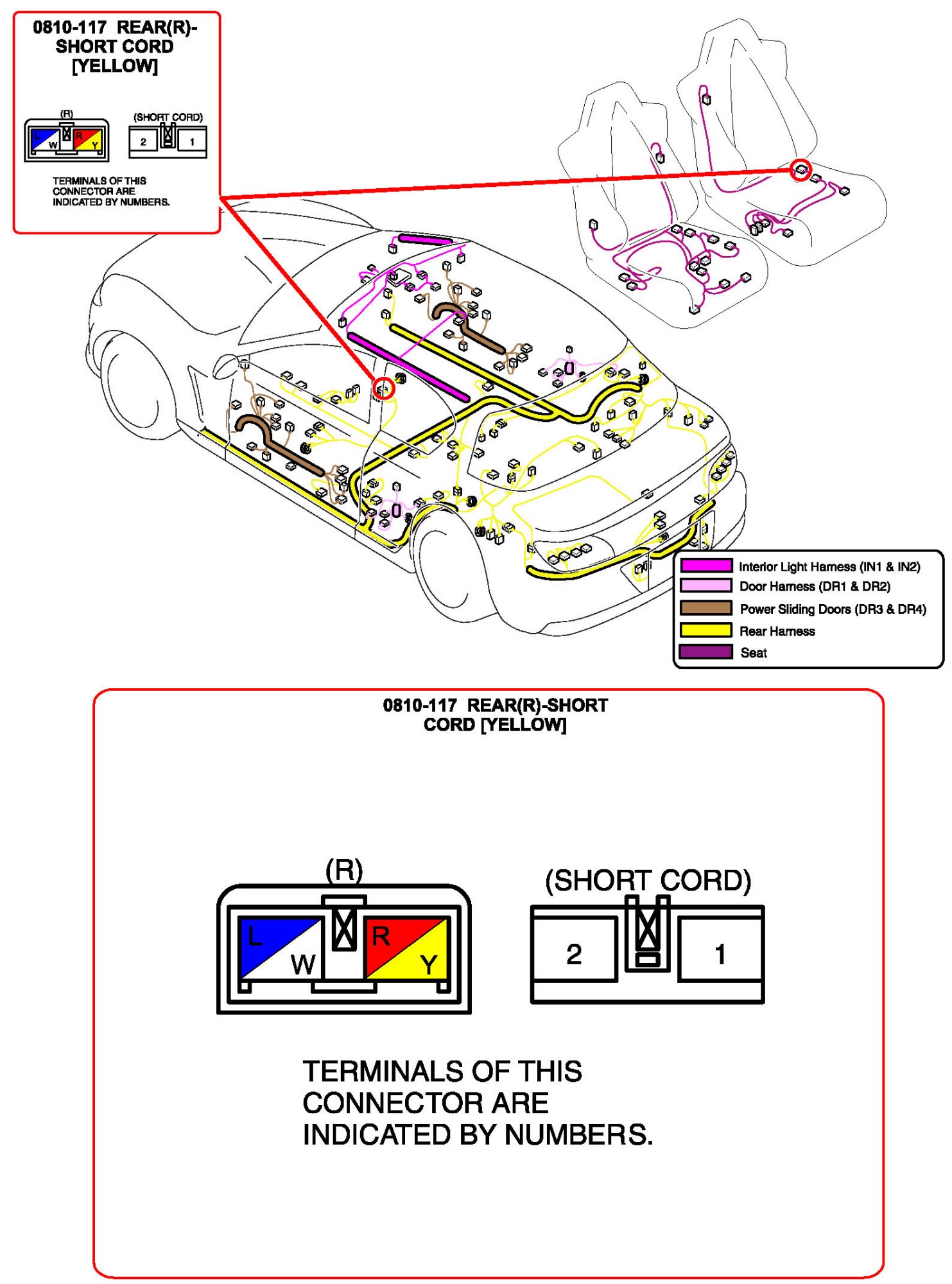 0810-117 REAR(R)-SHORT CORD [YELLOW]

(R)
L W R Y

(SHORT CORD)
2 1

TERMINALS OF THIS CONNECTOR ARE INDICATED BY NUMBERS.

Interior Light Harness (IN1 & IN2)
Door Harness (DR1 & DR2)
Power Sliding Doors (DR3 & DR4)
Rear Harness
Seat

0810-117 REAR(R)-SHORT CORD [YELLOW]

(R)
L W R Y

(SHORT CORD)
2 1

TERMINALS OF THIS CONNECTOR ARE INDICATED BY NUMBERS.