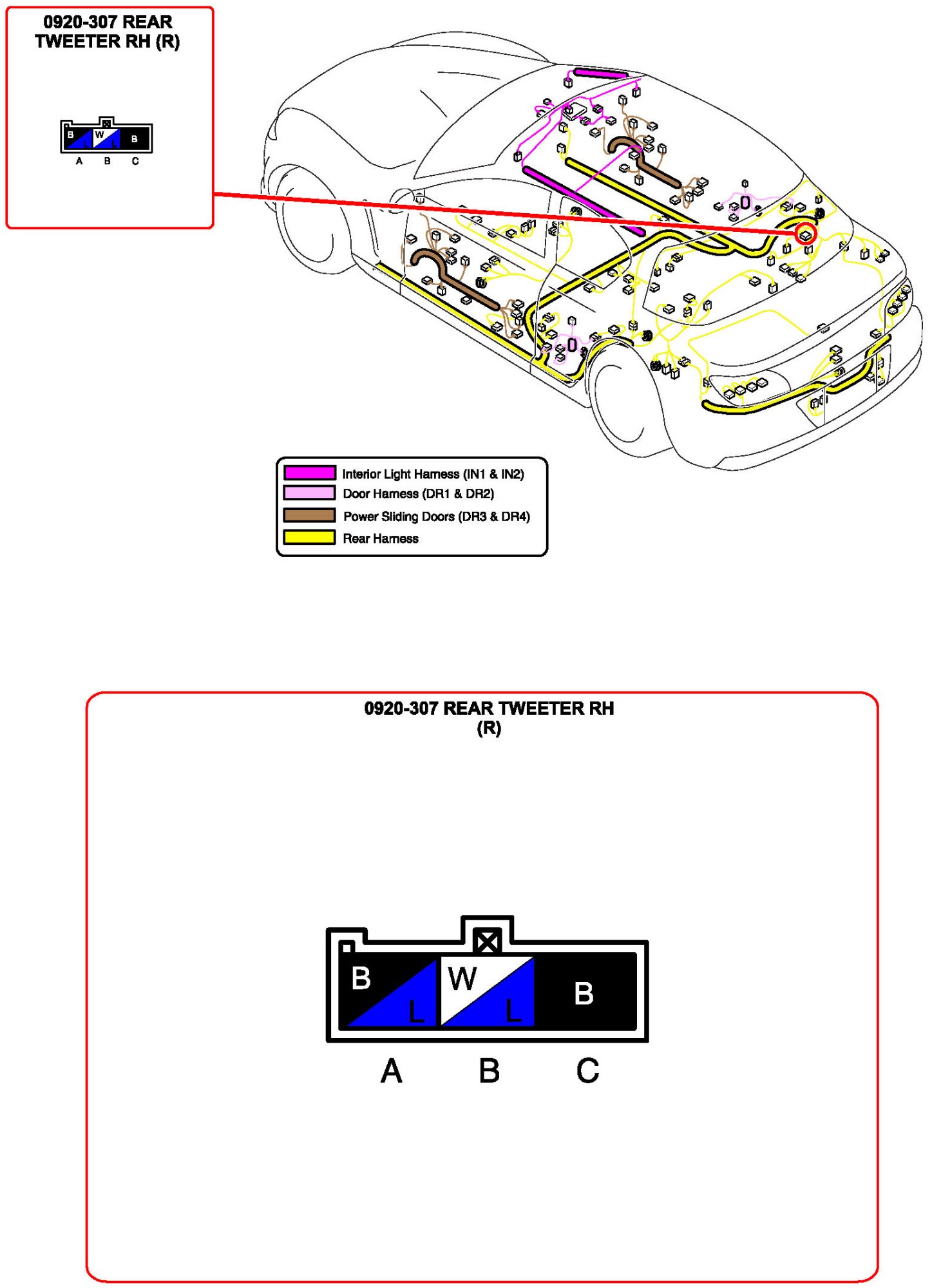 0920-307 REAR TWEETER RH (R)

B L W L B
A B C

Interior Light Harness (IN1 & IN2)
Door Harness (DR1 & DR2)
Power Sliding Doors (DR3 & DR4)
Rear Harness

0920-307 REAR TWEETER RH (R)

B L W L B
A B C