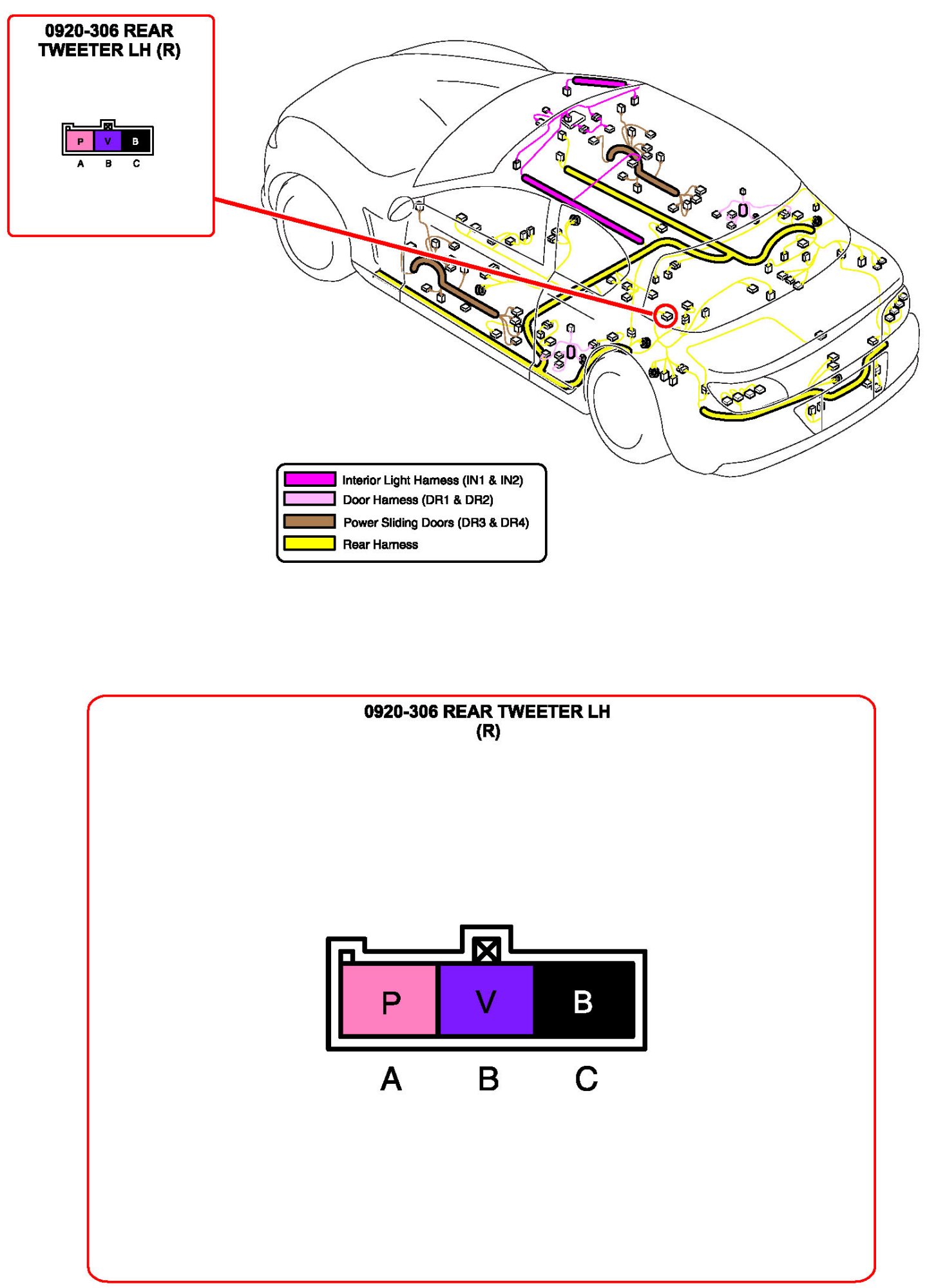 0920-306 REAR TWEETER LH (R)

P V B
A B C

Interior Light Harness (IN1 & IN2)
Door Harness (DR1 & DR2)
Power Sliding Doors (DR3 & DR4)
Rear Harness

0920-306 REAR TWEETER LH (R)

P V B
A B C