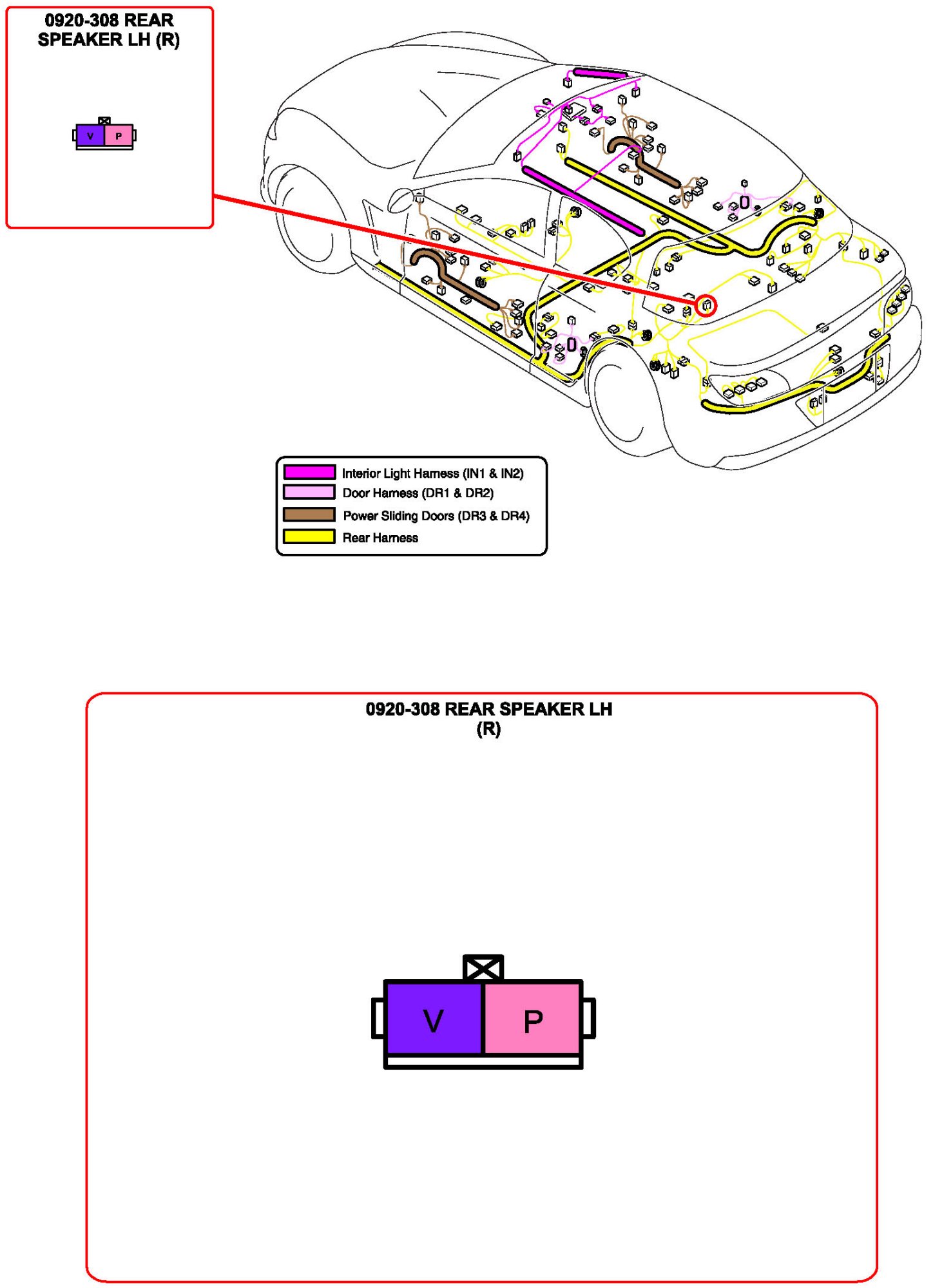 0920-308 REAR SPEAKER LH (R)

V P

Interior Light Harness (IN1 & IN2)
Door Harness (DR1 & DR2)
Power Sliding Doors (DR3 & DR4)
Rear Harness

0920-308 REAR SPEAKER LH (R)

V P