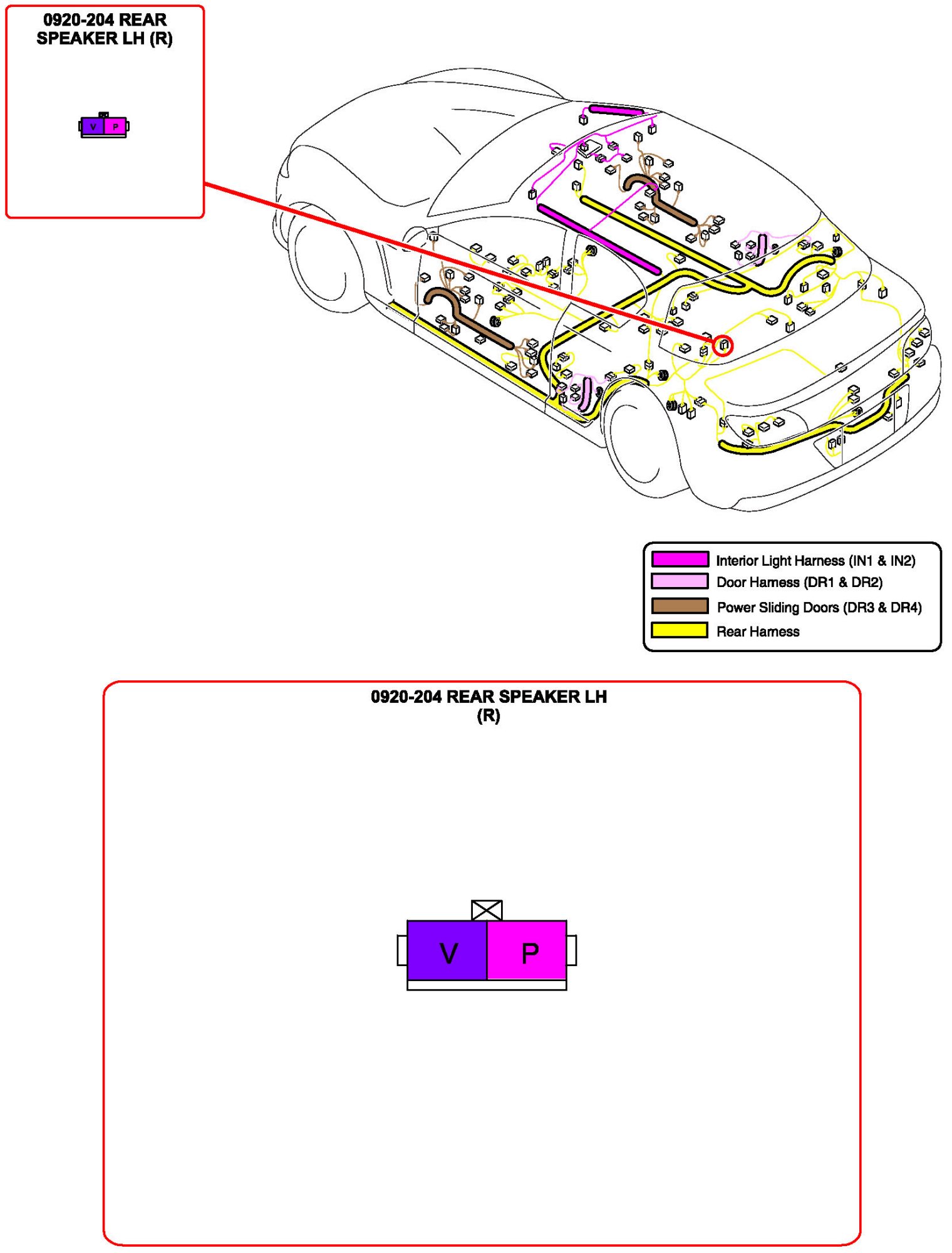 0920-204 REAR SPEAKER LH (R)

V P

Interior Light Harness (IN1 & IN2)
Door Harness (DR1 & DR2)
Power Sliding Doors (DR3 & DR4)
Rear Harness

0920-204 REAR SPEAKER LH (R)

V P