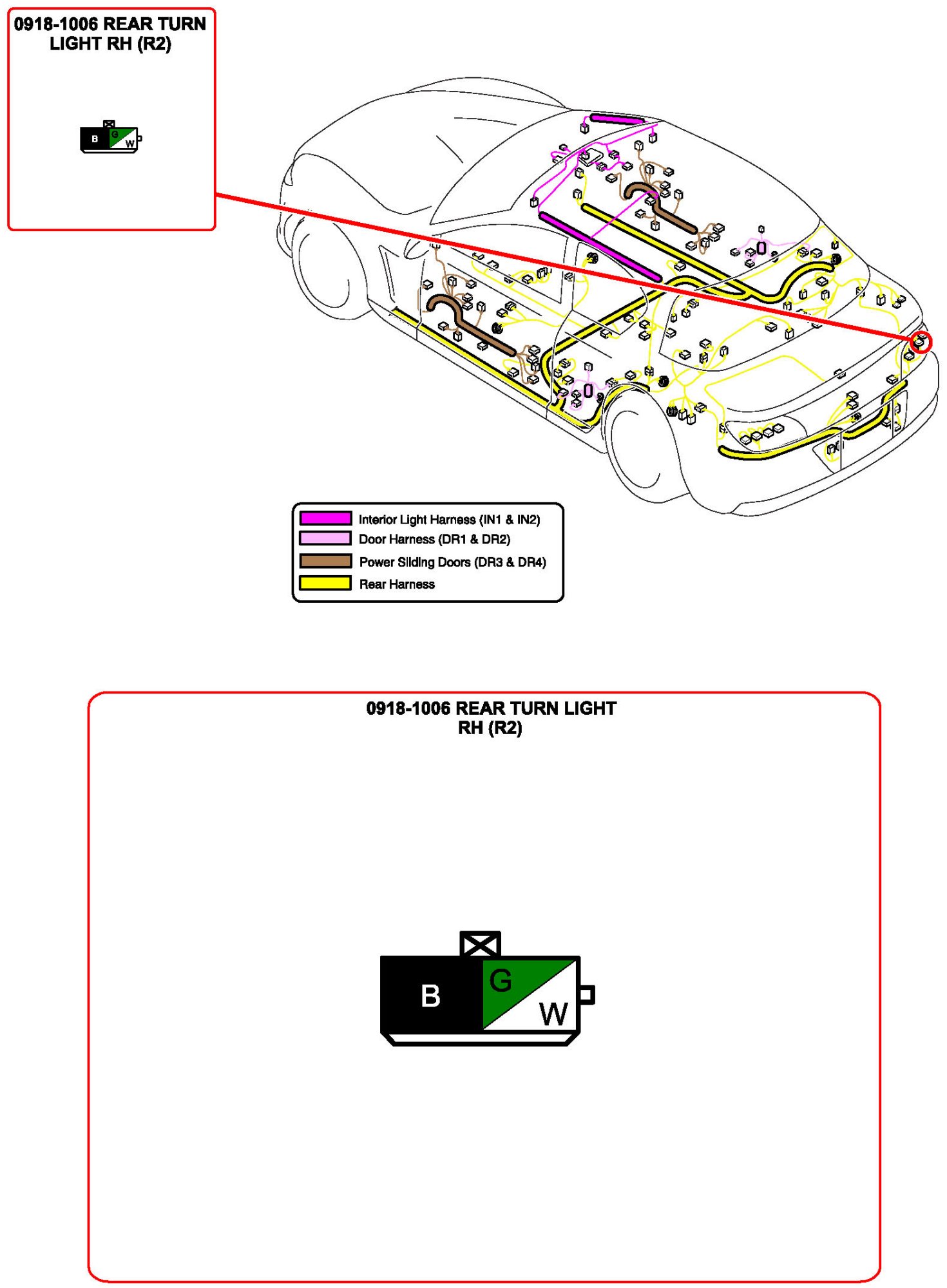 0918-1006 REAR TURN LIGHT RH (R2)

B G W

Interior Light Harness (IN1 & IN2)
Door Harness (DR1 & DR2)
Power Sliding Doors (DR3 & DR4)
Rear Harness

0918-1006 REAR TURN LIGHT RH (R2)

B G W