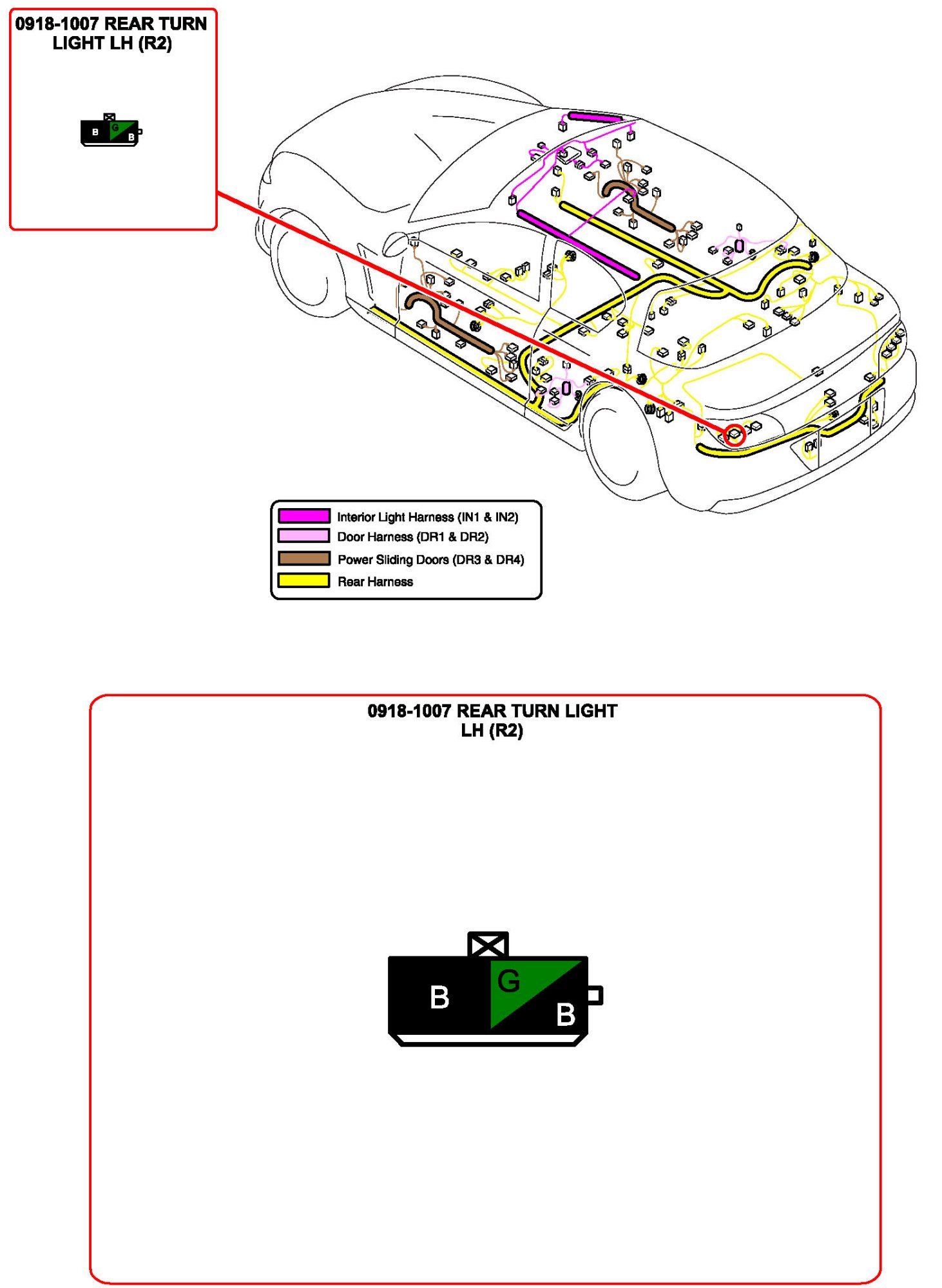 0918-1007 REAR TURN LIGHT LH (R2)

B G B

Interior Light Harness (IN1 & IN2)
Door Harness (DR1 & DR2)
Power Sliding Doors (DR3 & DR4)
Rear Harness

0918-1007 REAR TURN LIGHT LH (R2)

B G B