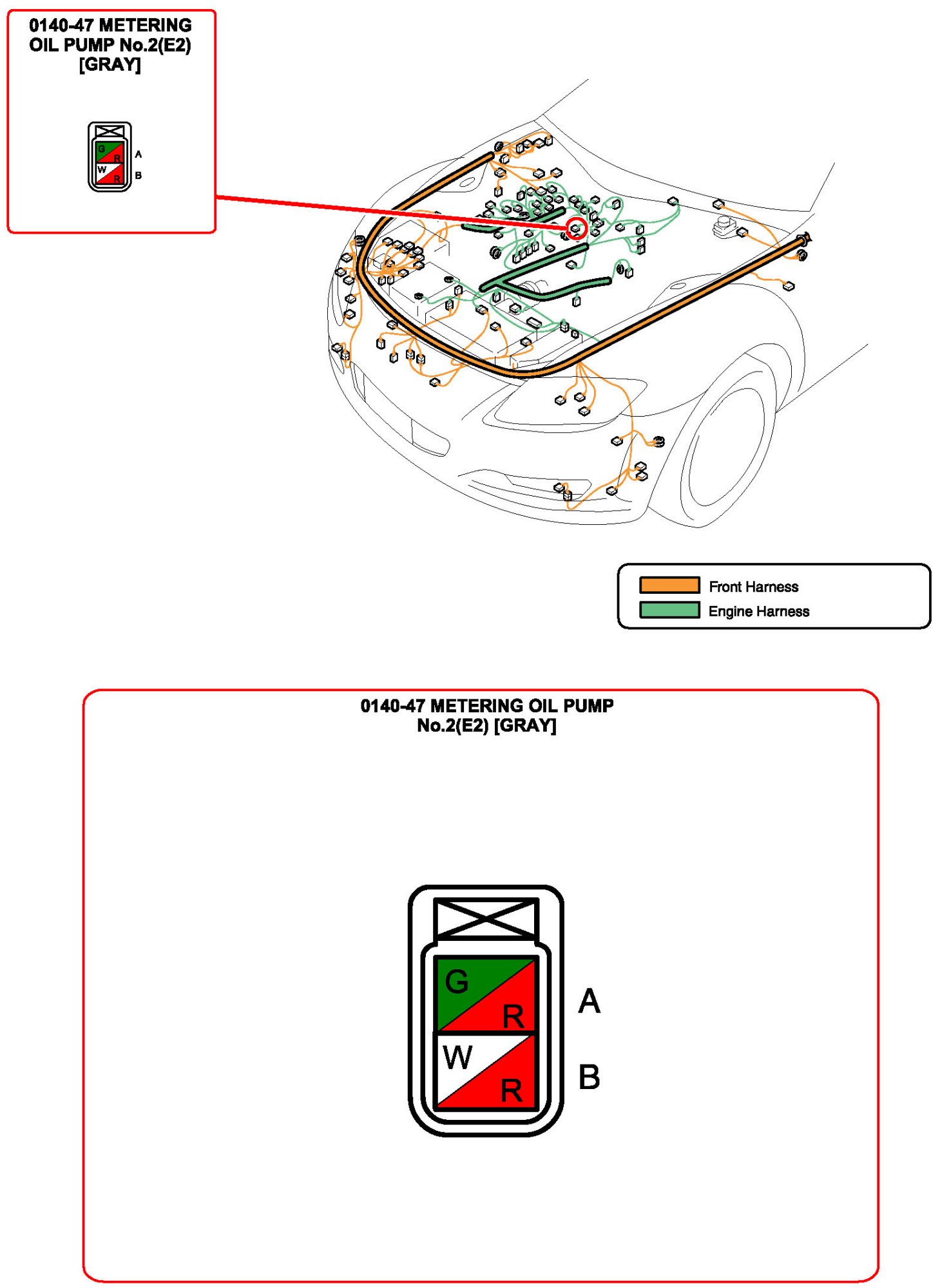 0140-47 METERING OIL PUMP No.2(E2) [GRAY]

G R A
W R B

Front Harness
Engine Harness

0140-47 METERING OIL PUMP No.2(E2) [GRAY]

G R A
W R B