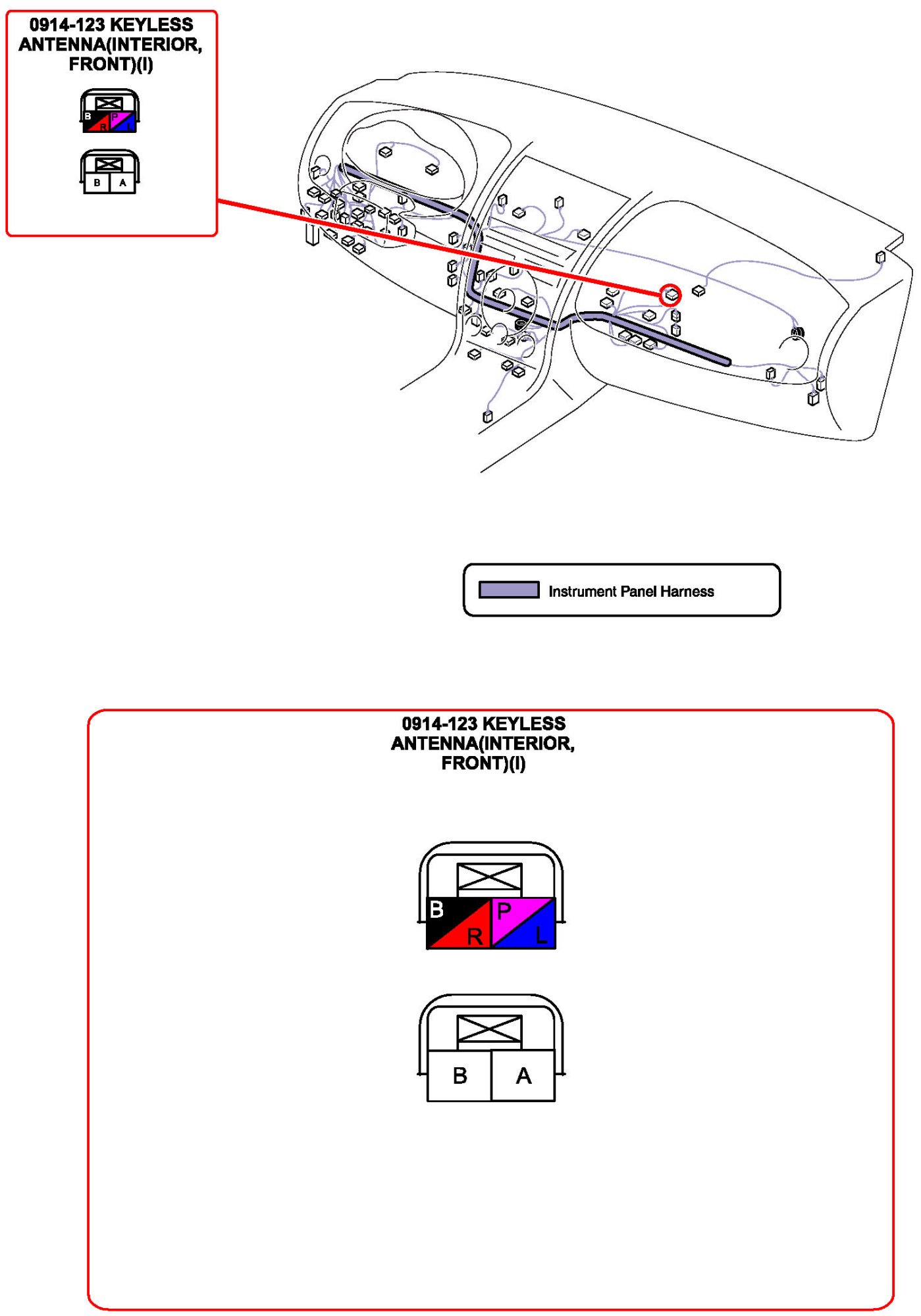 0914-123 KEYLESS ANTENNA(INTERIOR, FRONT)(I)

B R P L

B A

Instrument Panel Harness

0914-123 KEYLESS ANTENNA(INTERIOR, FRONT)(I)

B R P L

B A