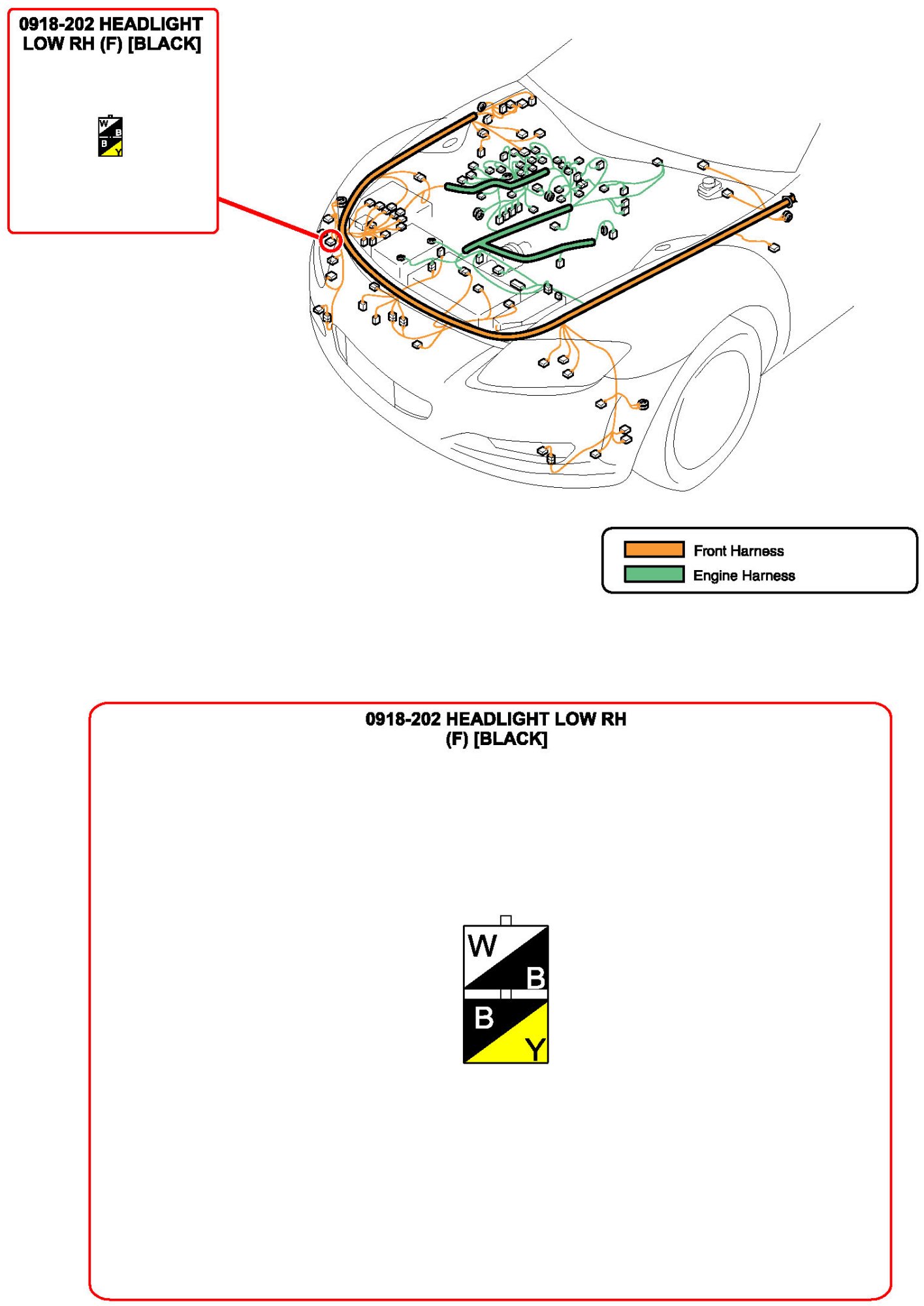 0918-202 HEADLIGHT LOW RH (F) [BLACK]

W
B
B
Y

Front Harness
Engine Harness

0918-202 HEADLIGHT LOW RH (F) [BLACK]

W
B
B
Y