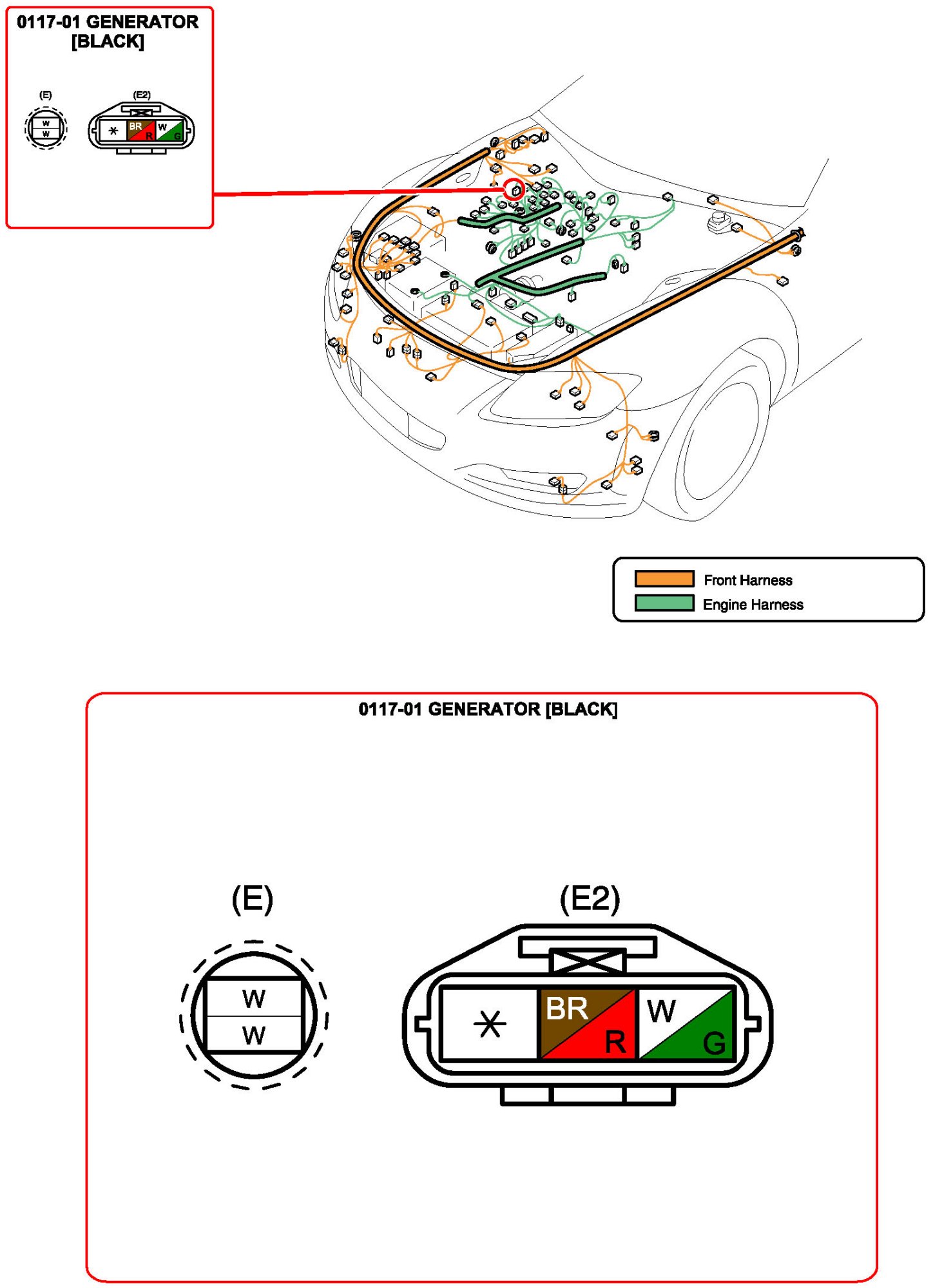 0117-01 GENERATOR [BLACK]

(E)
W
W

(E2)
*
BR
R
W
G

Front Harness
Engine Harness

0117-01 GENERATOR [BLACK]

(E)
W
W

(E2)
*
BR
R
W
G