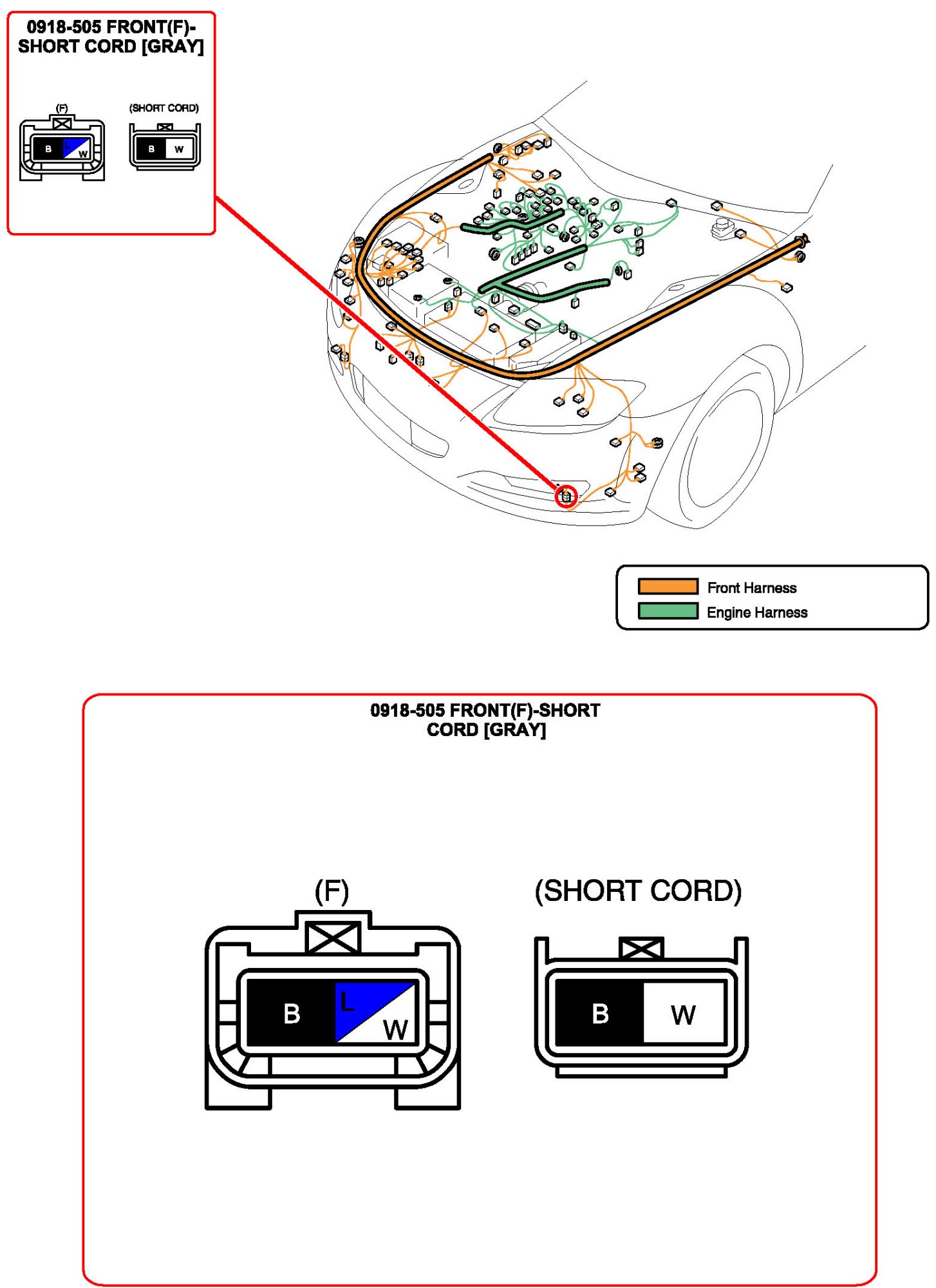 0918-505 FRONT(F)-SHORT CORD [GRAY]

(F)

B L W

(SHORT CORD)

B W

Front Harness
Engine Harness

0918-505 FRONT(F)-SHORT CORD [GRAY]

(F)

B L W

(SHORT CORD)

B W