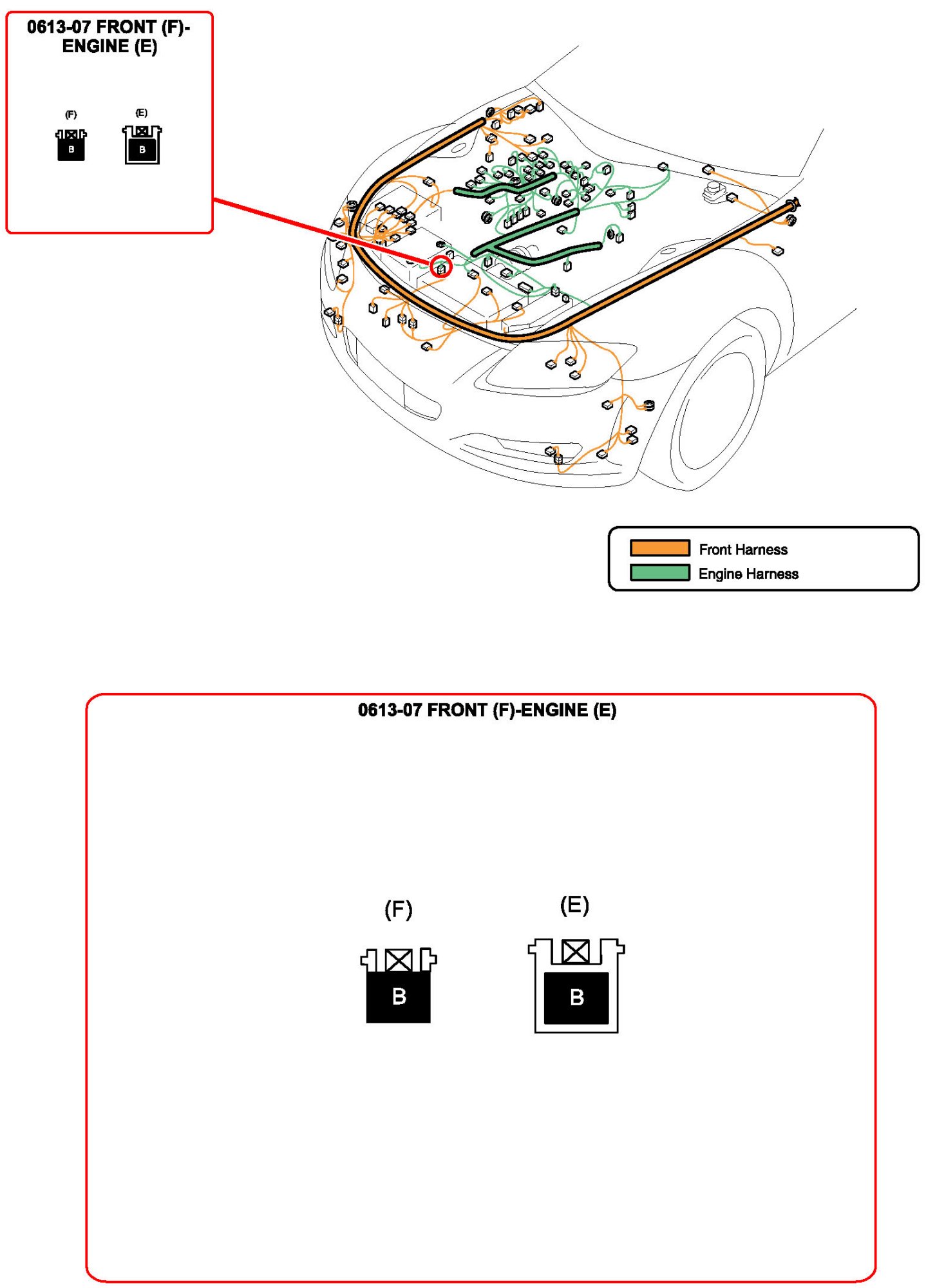 0613-07 FRONT (F)-ENGINE (E)

(F)
B

(E)
B

Front Harness
Engine Harness

0613-07 FRONT (F)-ENGINE (E)

(F)
B

(E)
B