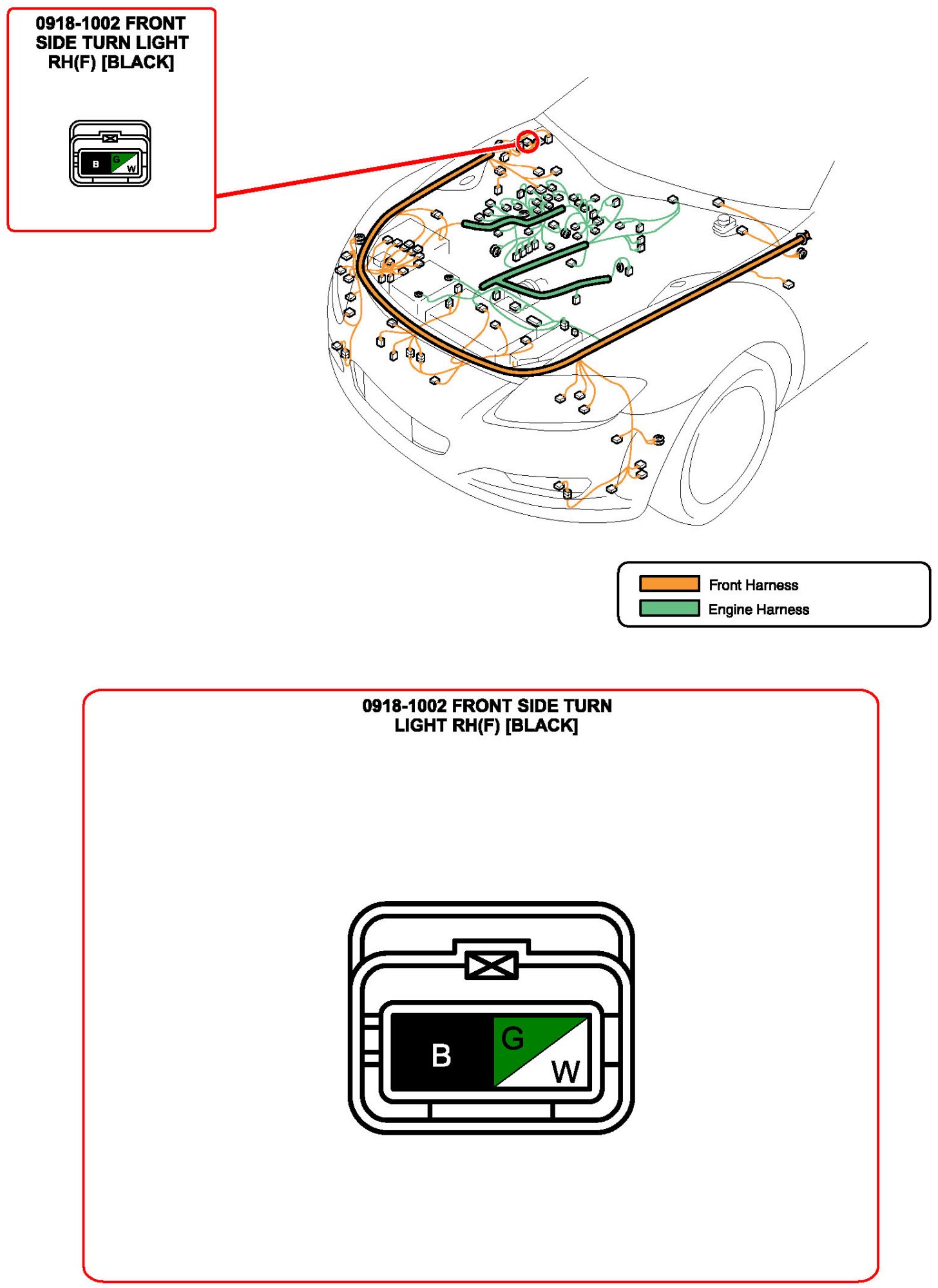 0918-1002 FRONT SIDE TURN LIGHT RH(F) [BLACK]

B G W

Front Harness
Engine Harness

0918-1002 FRONT SIDE TURN LIGHT RH(F) [BLACK]

B G W