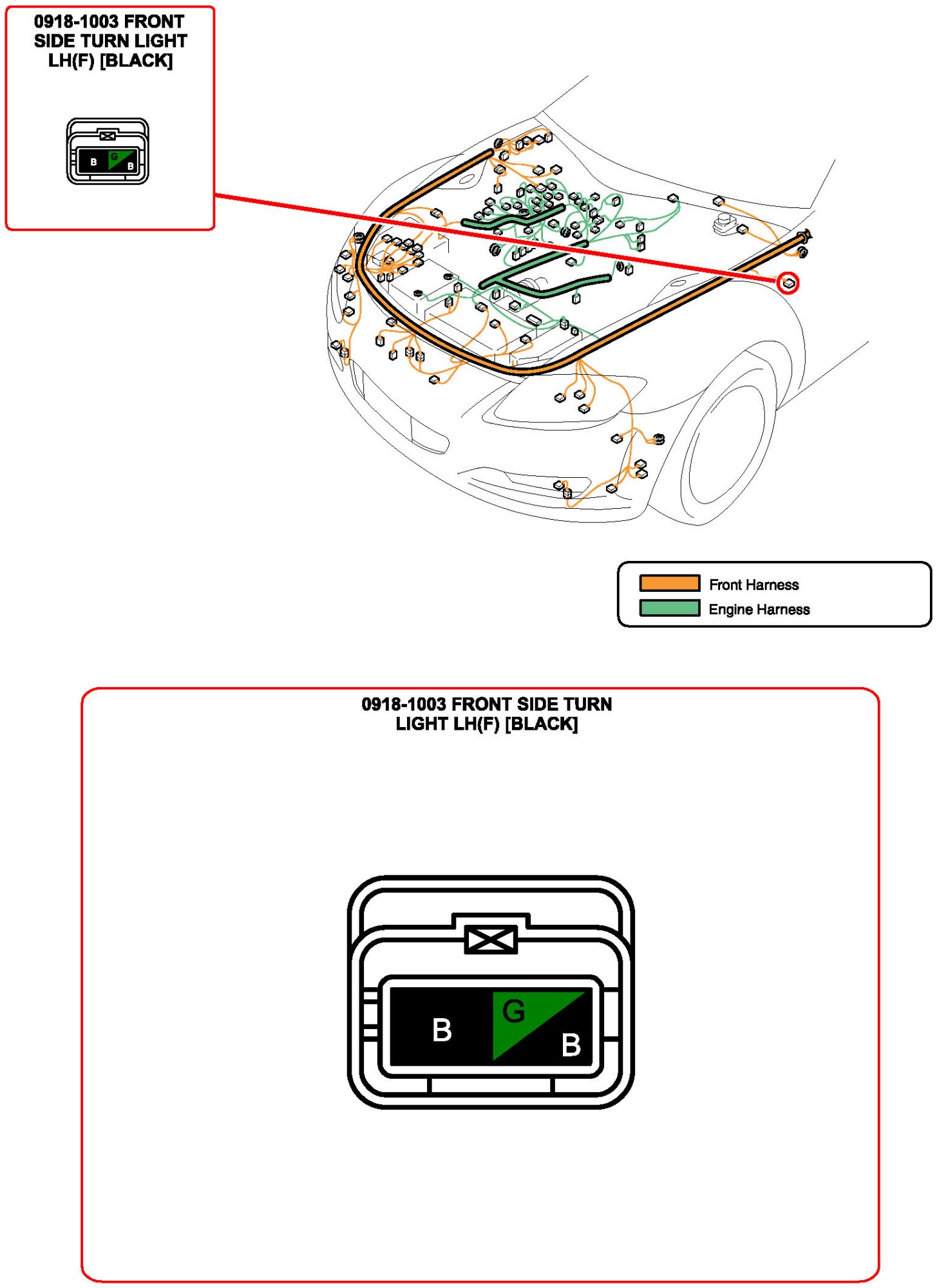 0918-1003 FRONT SIDE TURN LIGHT LH(F) [BLACK]

B G B

Front Harness
Engine Harness

0918-1003 FRONT SIDE TURN LIGHT LH(F) [BLACK]

B G B