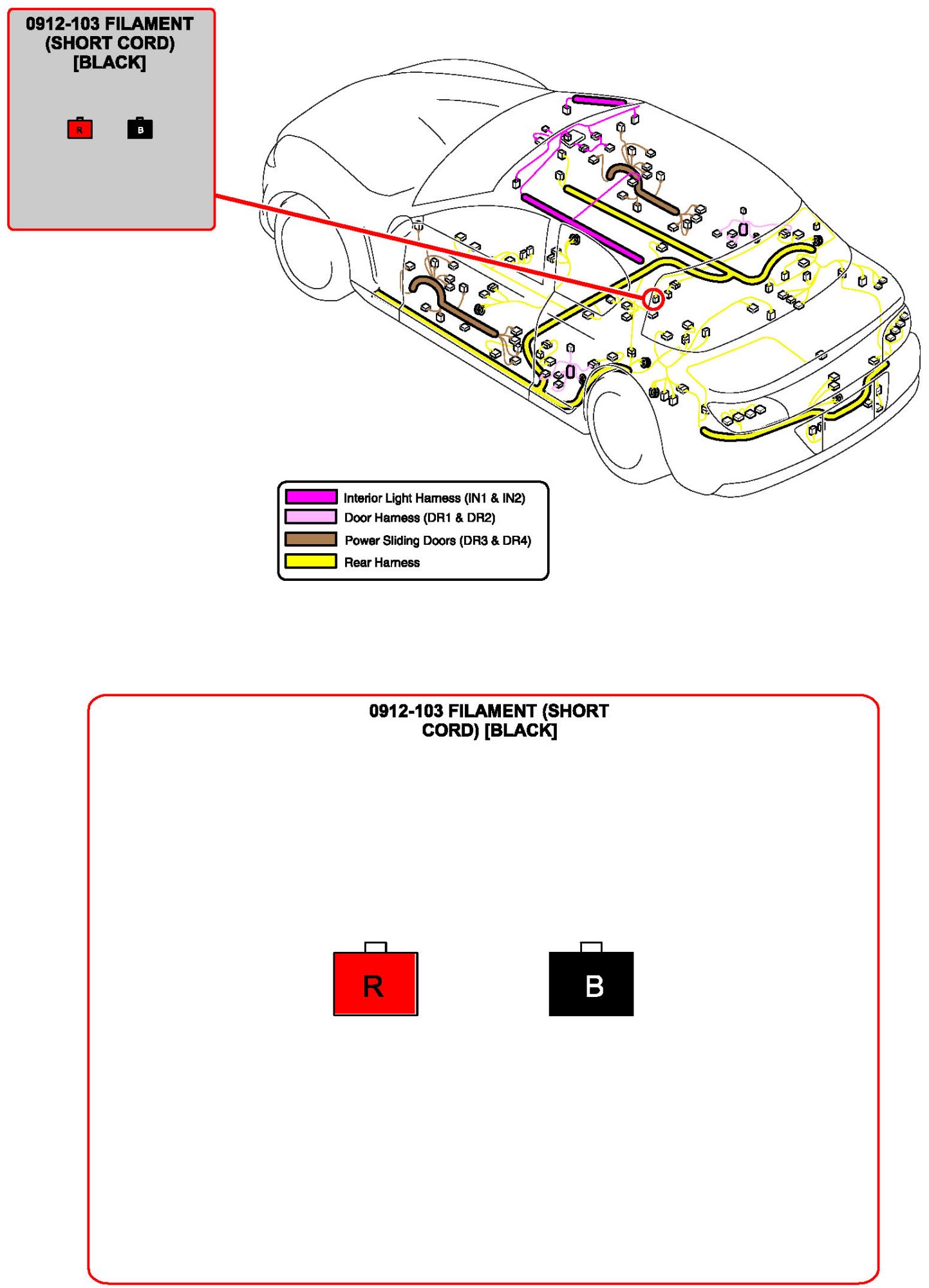 0912-103 FILAMENT (SHORT CORD) [BLACK]

R

B

Interior Light Harness (IN1 & IN2)
Door Harness (DR1 & DR2)
Power Sliding Doors (DR3 & DR4)
Rear Harness

0912-103 FILAMENT (SHORT CORD) [BLACK]

R

B