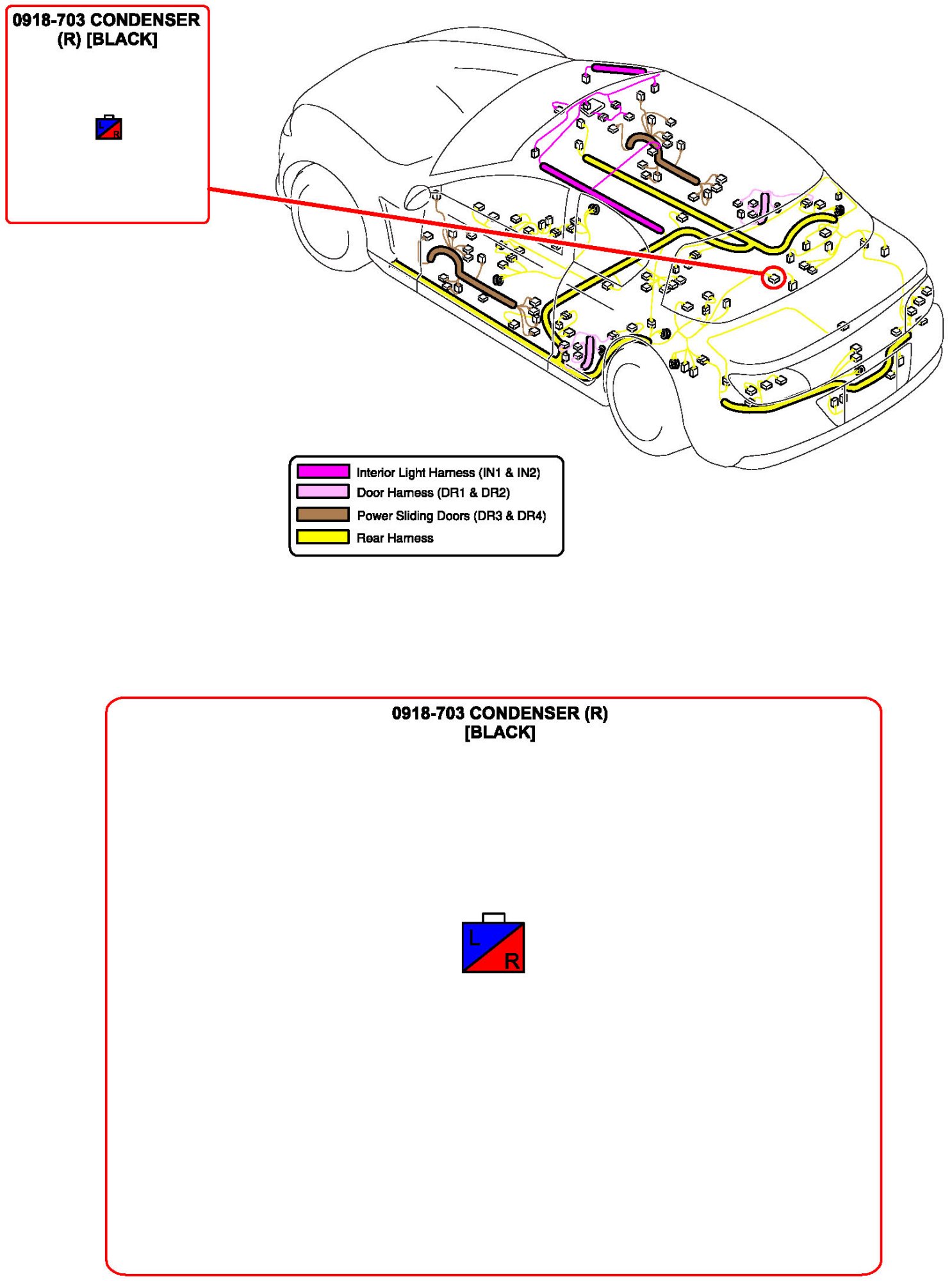 0918-703 CONDENSER (R) [BLACK]

L R

Interior Light Harness (IN1 & IN2)
Door Harness (DR1 & DR2)
Power Sliding Doors (DR3 & DR4)
Rear Harness

0918-703 CONDENSER (R) [BLACK]

L
R