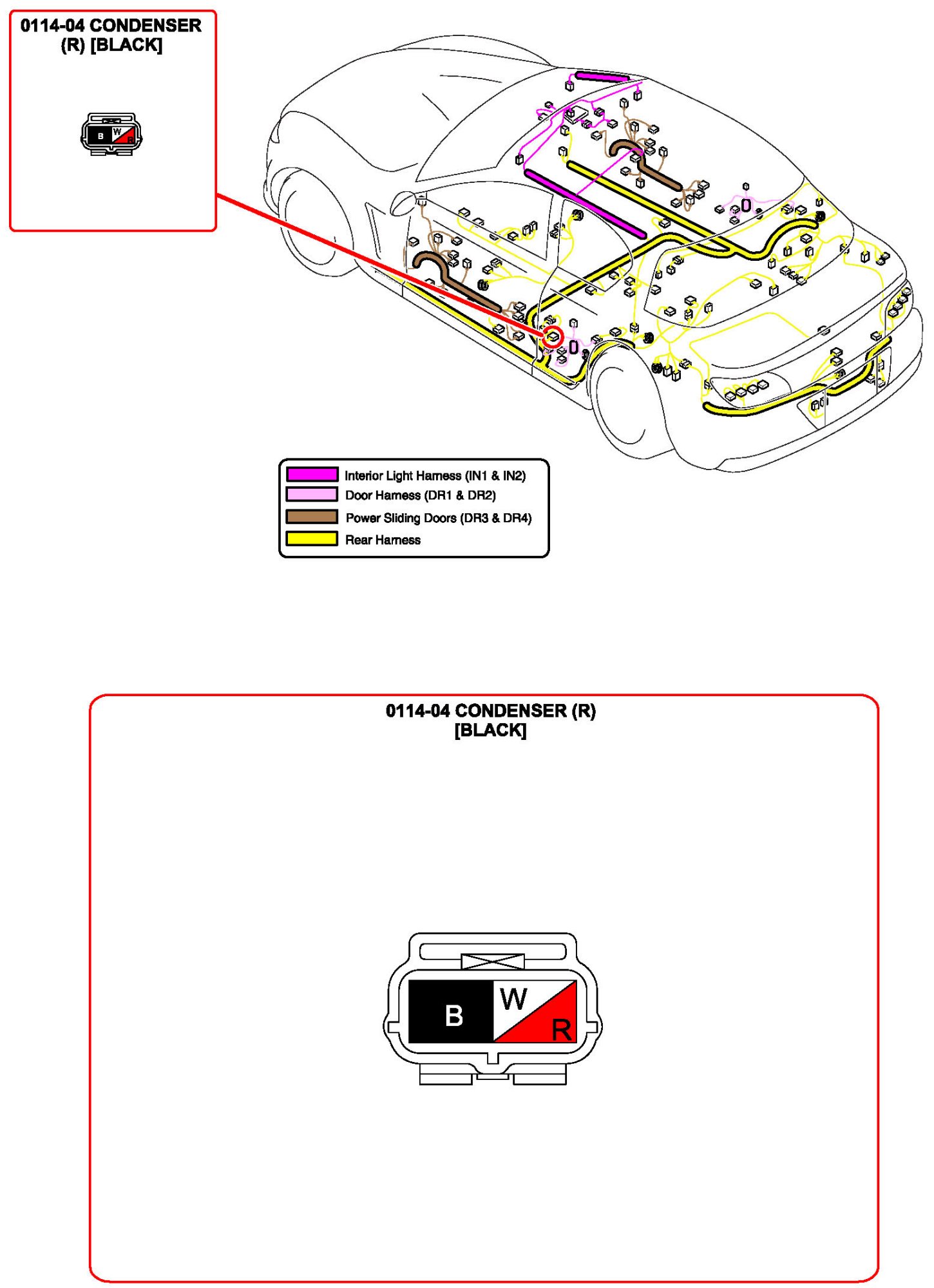 0114-04 CONDENSER (R) [BLACK]

B W R

Interior Light Harness (IN1 & IN2)
Door Harness (DR1 & DR2)
Power Sliding Doors (DR3 & DR4)
Rear Harness

0114-04 CONDENSER (R) [BLACK]

B W R