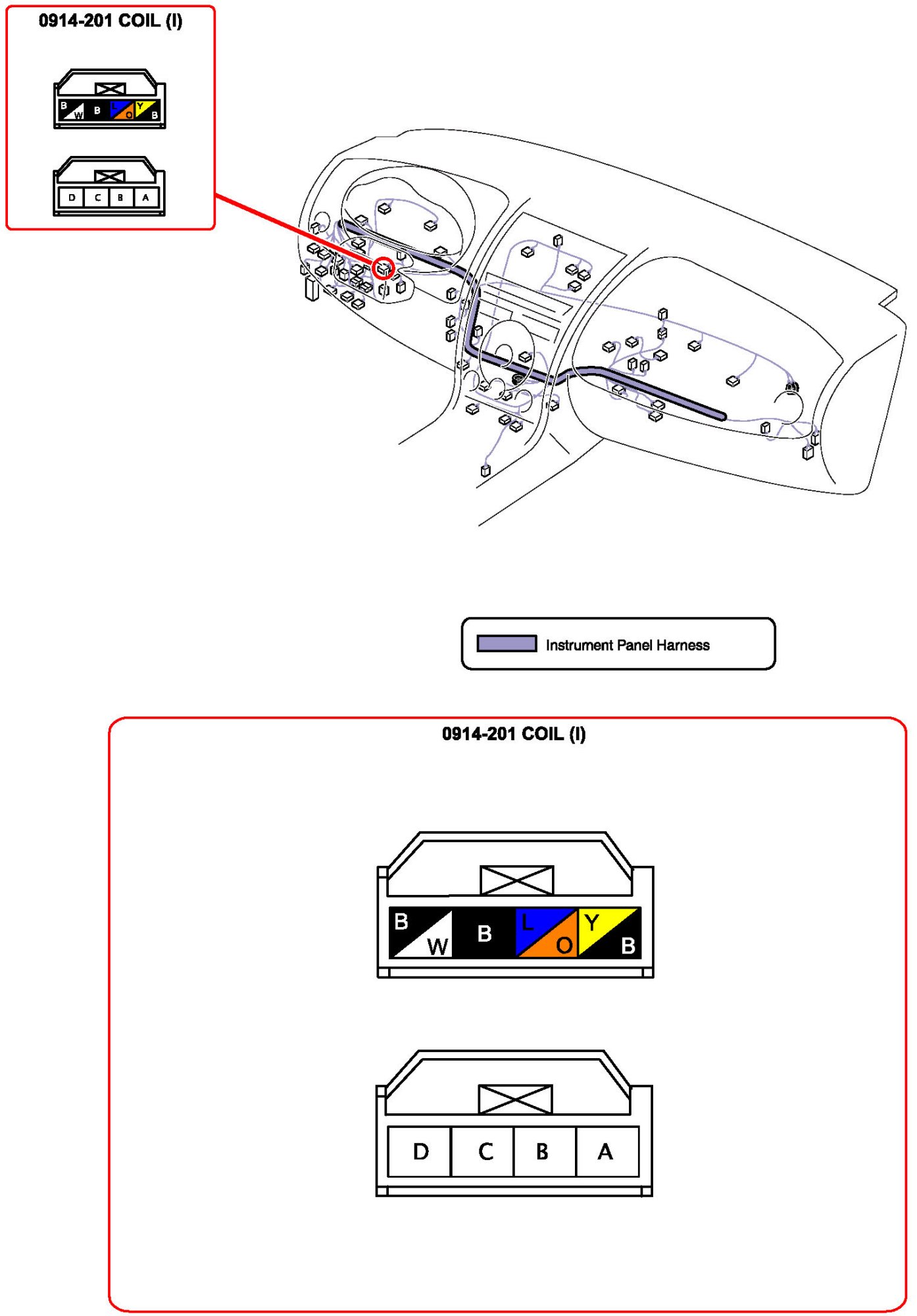 0914-201 COIL (I)

B W B L O Y B

D C B A

Instrument Panel Harness

0914-201 COIL (I)

B W B L O Y B

D C B A