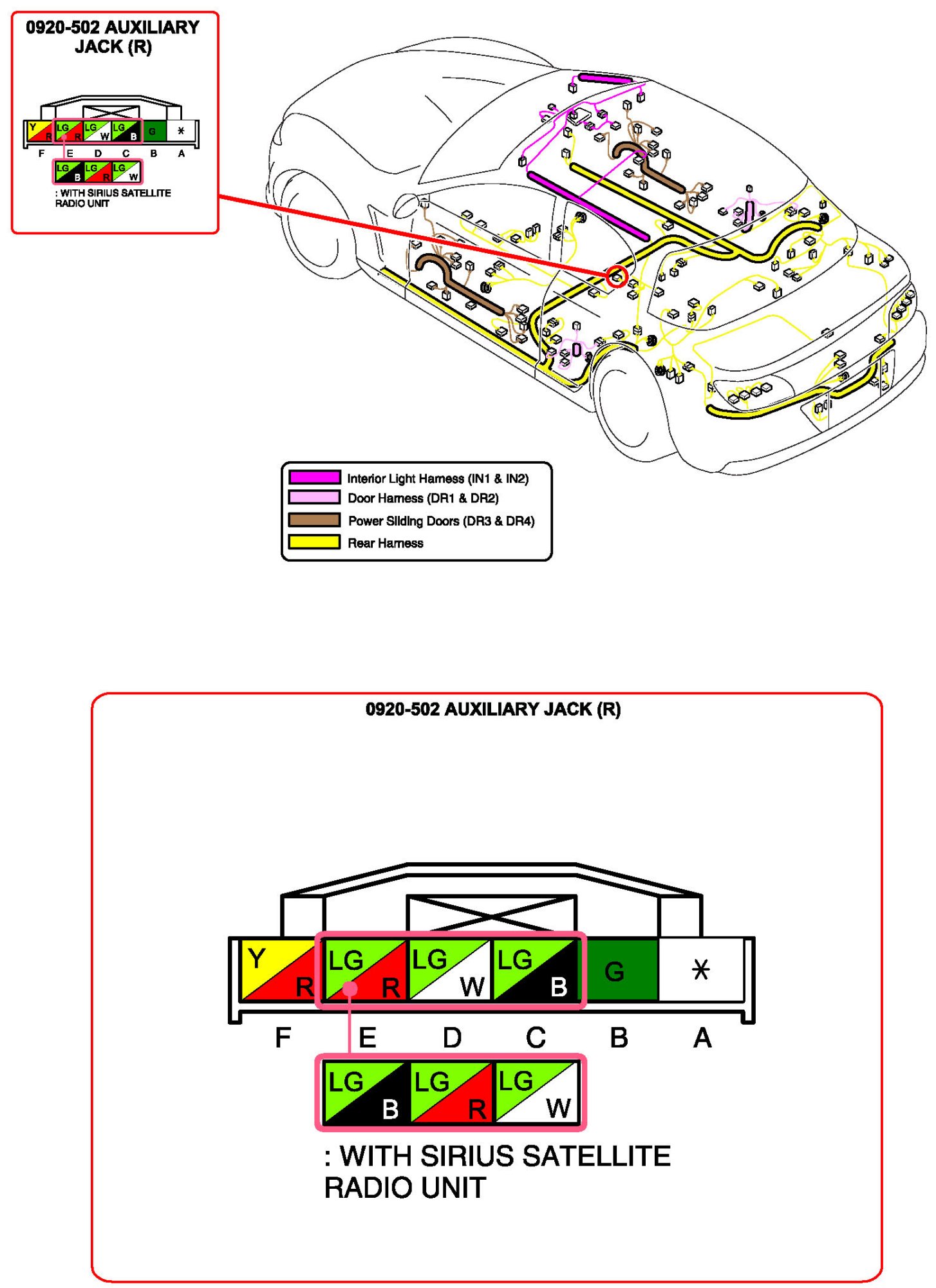 0920-502 AUXILIARY JACK (R)

Y R LG R LG W LG B G *

F E D C B A

LG B LG R LG W

: WITH SIRIUS SATELLITE RADIO UNIT

Interior Light Harness (IN1 & IN2)
Door Harness (DR1 & DR2)
Power Sliding Doors (DR3 & DR4)
Rear Harness

0920-502 AUXILIARY JACK (R)

Y R LG R LG W LG B G *

F E D C B A

LG B LG R LG W

: WITH SIRIUS SATELLITE RADIO UNIT