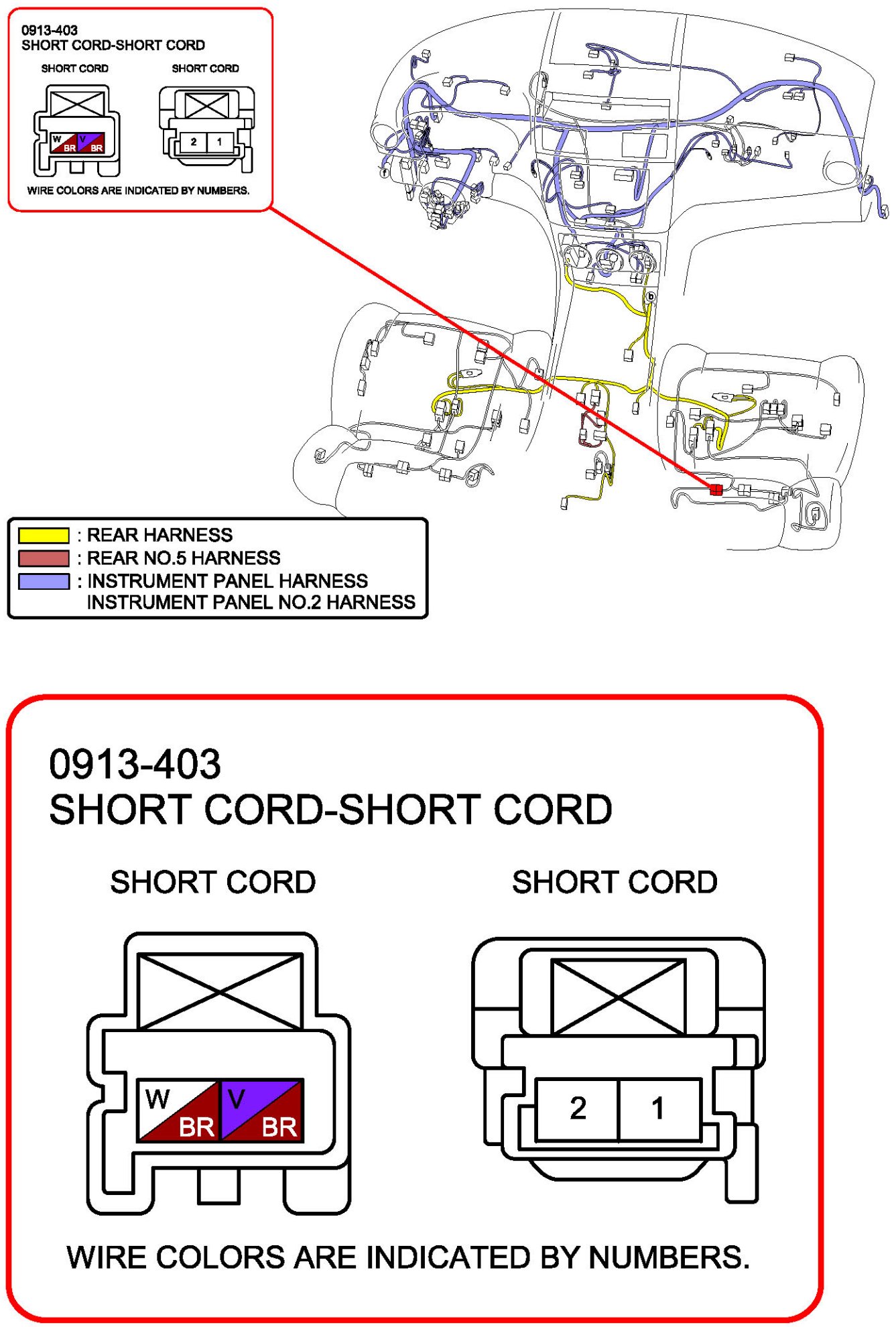 0913-403
SHORT CORD-SHORT CORD

SHORT CORD

SHORT CORD

W BR V BR

2 1

WIRE COLORS ARE INDICATED BY NUMBERS.

f

b

: REAR HARNESS
: REAR NO.5 HARNESS
: INSTRUMENT PANEL HARNESS
INSTRUMENT PANEL NO.2 HARNESS

0913-403
SHORT CORD-SHORT CORD

SHORT CORD

SHORT CORD

W BR V BR

2 1

WIRE COLORS ARE INDICATED BY NUMBERS.