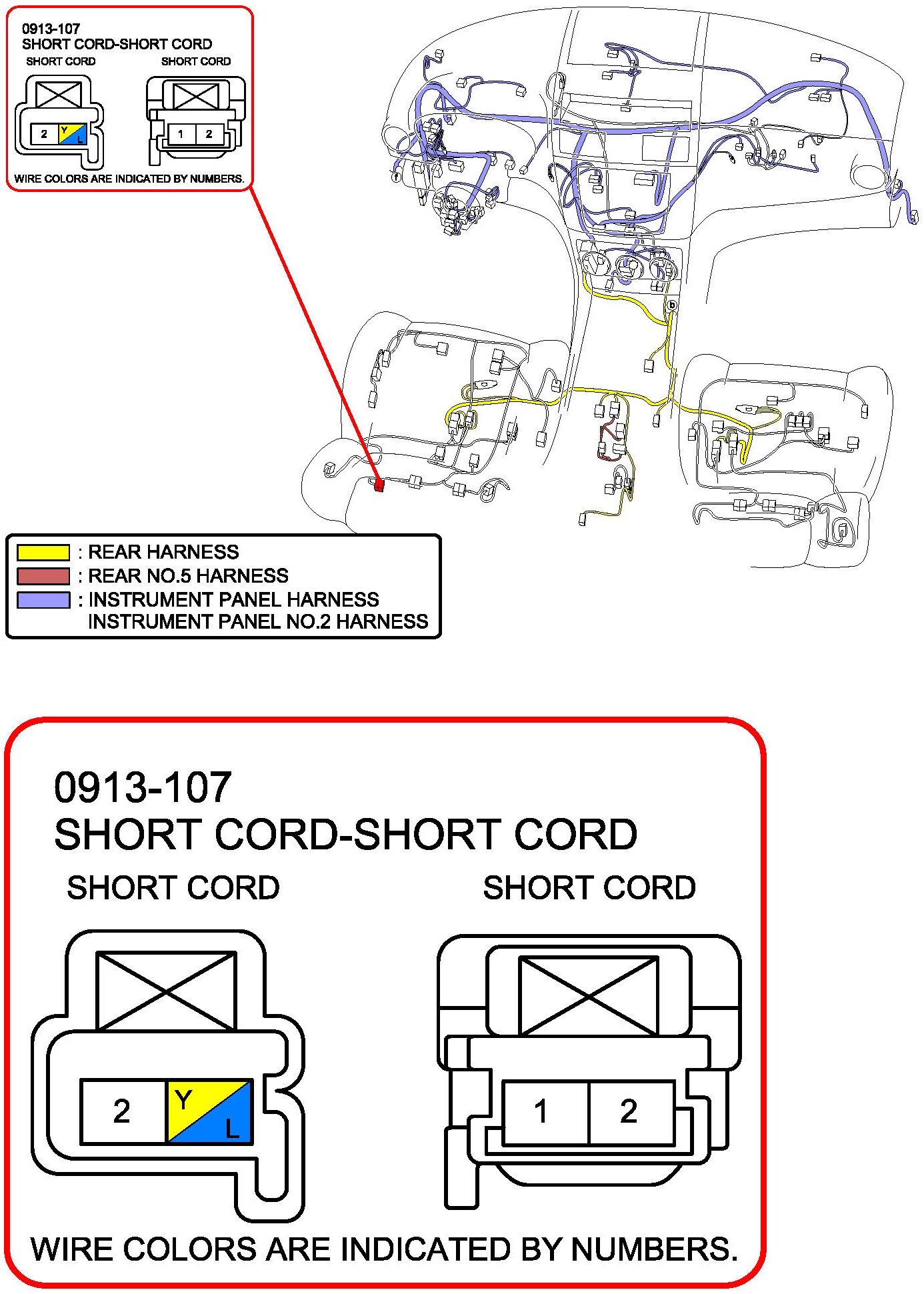 0913-107
SHORT CORD-SHORT CORD
SHORT CORD
SHORT CORD

2 Y L

1 2

WIRE COLORS ARE INDICATED BY NUMBERS.

f

b

: REAR HARNESS
: REAR NO.5 HARNESS
: INSTRUMENT PANEL HARNESS
INSTRUMENT PANEL NO.2 HARNESS

0913-107
SHORT CORD-SHORT CORD
SHORT CORD
SHORT CORD

2 Y L

1 2

WIRE COLORS ARE INDICATED BY NUMBERS.