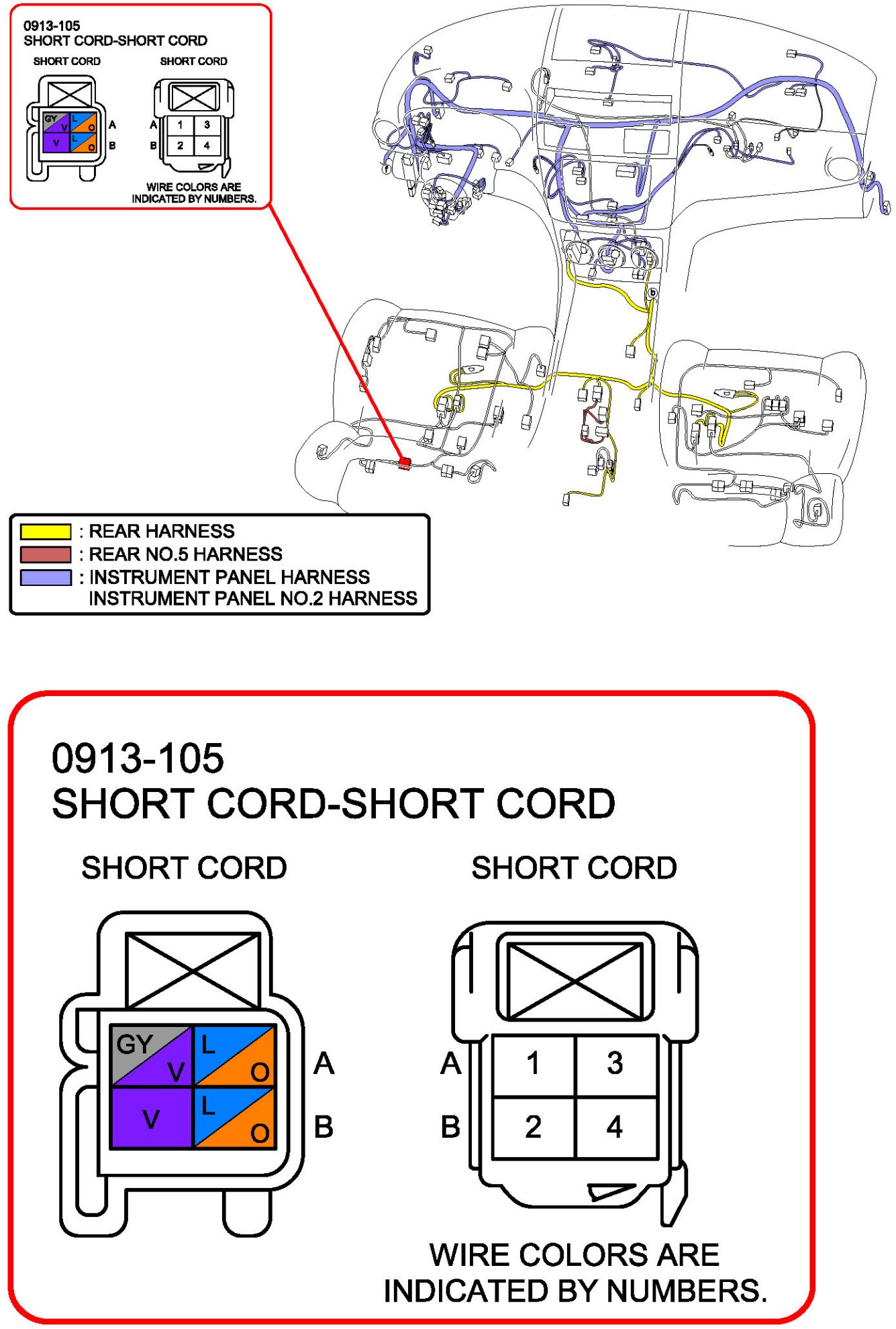 0913-105
SHORT CORD-SHORT CORD

SHORT CORD

GY V L O A
V L O B

SHORT CORD

A 1 3
B 2 4

WIRE COLORS ARE INDICATED BY NUMBERS.

b

: REAR HARNESS
: REAR NO.5 HARNESS
: INSTRUMENT PANEL HARNESS
INSTRUMENT PANEL NO.2 HARNESS

0913-105
SHORT CORD-SHORT CORD

SHORT CORD

GY V L O A
V L O B

SHORT CORD

A 1 3
B 2 4

WIRE COLORS ARE INDICATED BY NUMBERS.