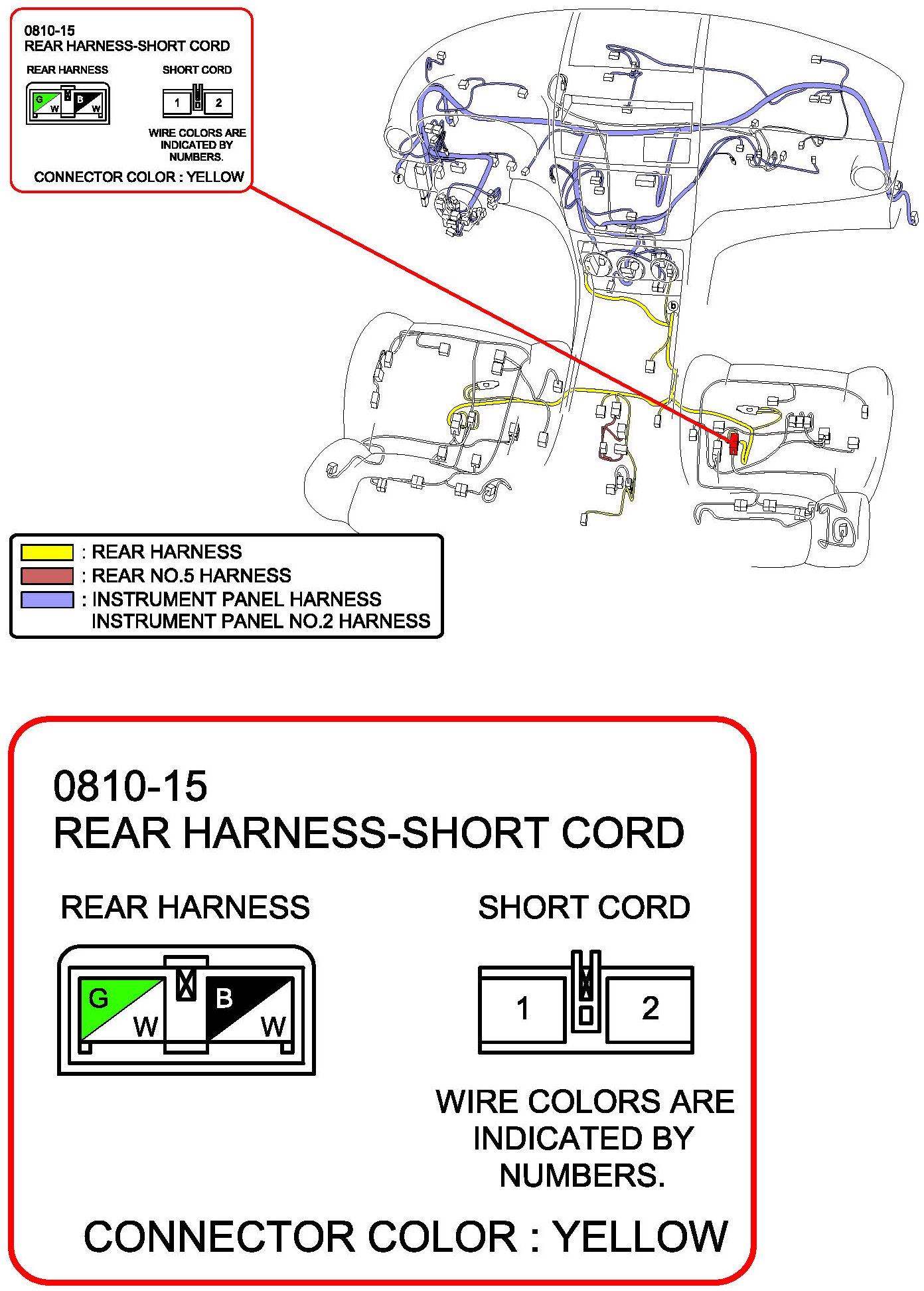 0810-15
REAR HARNESS-SHORT CORD

REAR HARNESS

G W B W

SHORT CORD

1 2

WIRE COLORS ARE INDICATED BY NUMBERS.

CONNECTOR COLOR : YELLOW

f

b

: REAR HARNESS
: REAR NO.5 HARNESS
: INSTRUMENT PANEL HARNESS
INSTRUMENT PANEL NO.2 HARNESS

0810-15
REAR HARNESS-SHORT CORD

REAR HARNESS

G W B W

SHORT CORD

1 2

WIRE COLORS ARE INDICATED BY NUMBERS.

CONNECTOR COLOR : YELLOW