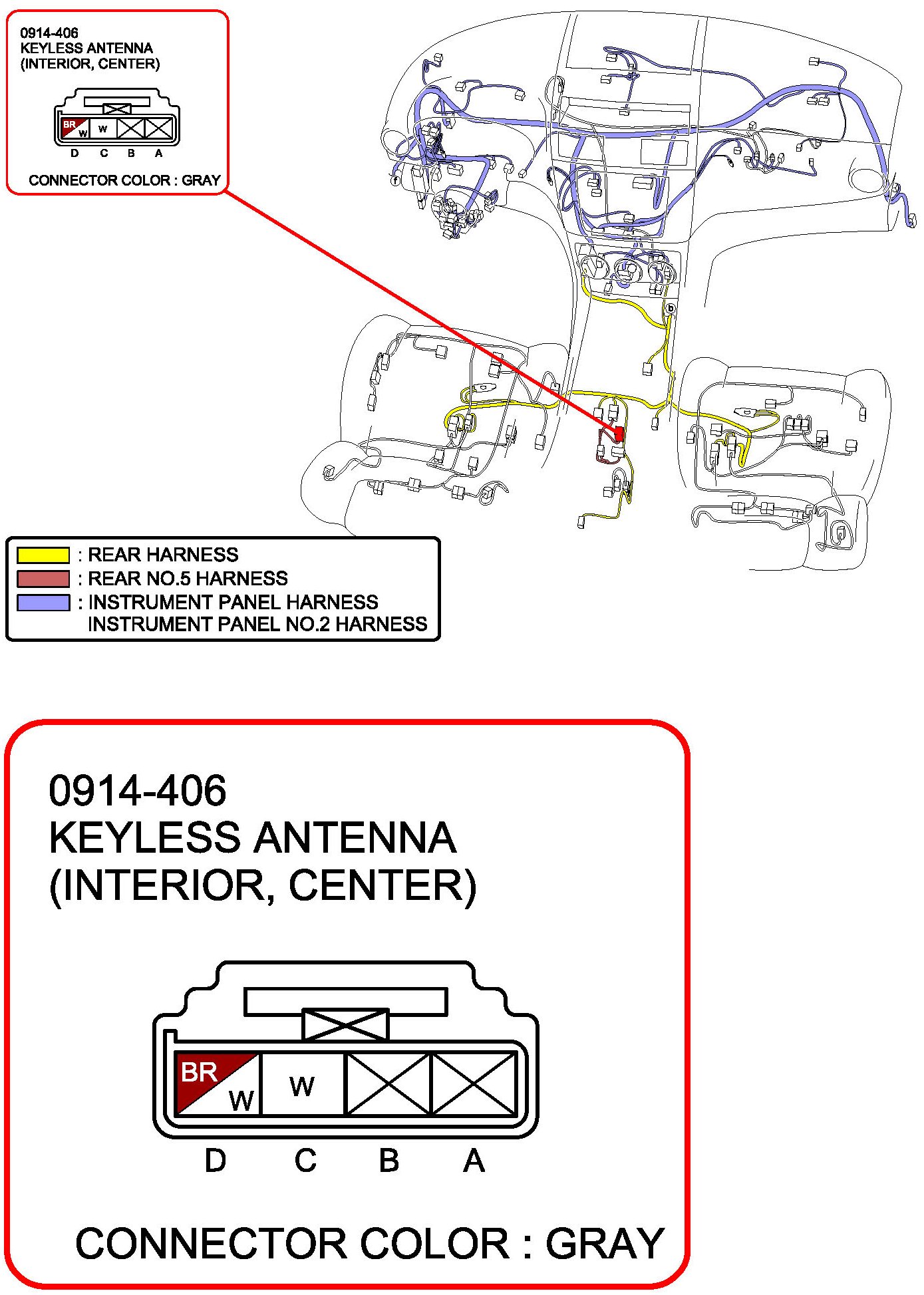 0914-406
KEYLESS ANTENNA
(INTERIOR, CENTER)

BR
W
W
D C B A

CONNECTOR COLOR : GRAY

f
b

: REAR HARNESS
: REAR NO.5 HARNESS
: INSTRUMENT PANEL HARNESS
INSTRUMENT PANEL NO.2 HARNESS

0914-406
KEYLESS ANTENNA
(INTERIOR, CENTER)

BR
W
W
D C B A

CONNECTOR COLOR : GRAY