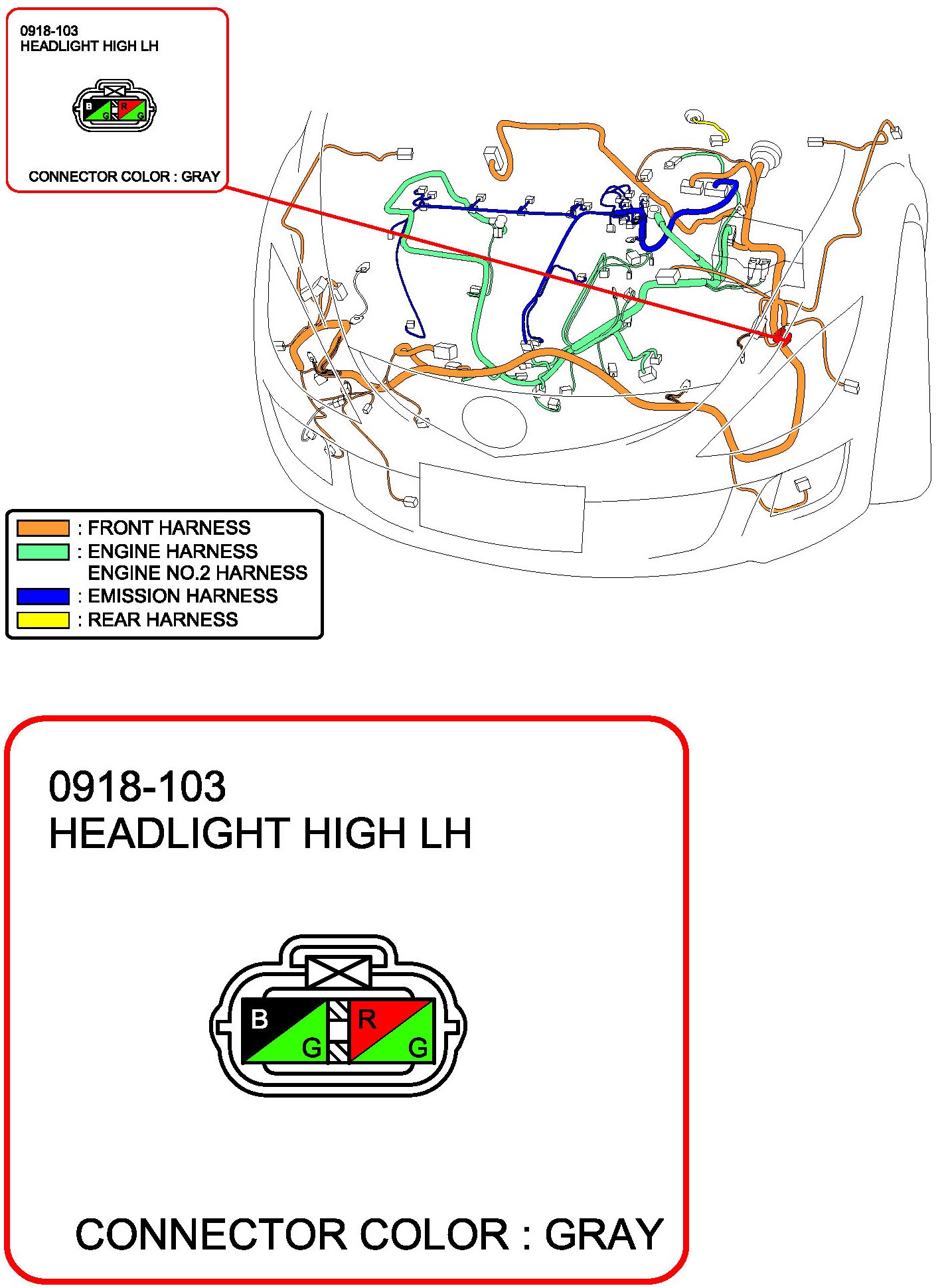 0918-103
HEADLIGHT HIGH LH

B G R G

CONNECTOR COLOR : GRAY

: FRONT HARNESS
: ENGINE HARNESS
ENGINE NO.2 HARNESS
: EMISSION HARNESS
: REAR HARNESS

0918-103
HEADLIGHT HIGH LH

B G R G

CONNECTOR COLOR : GRAY