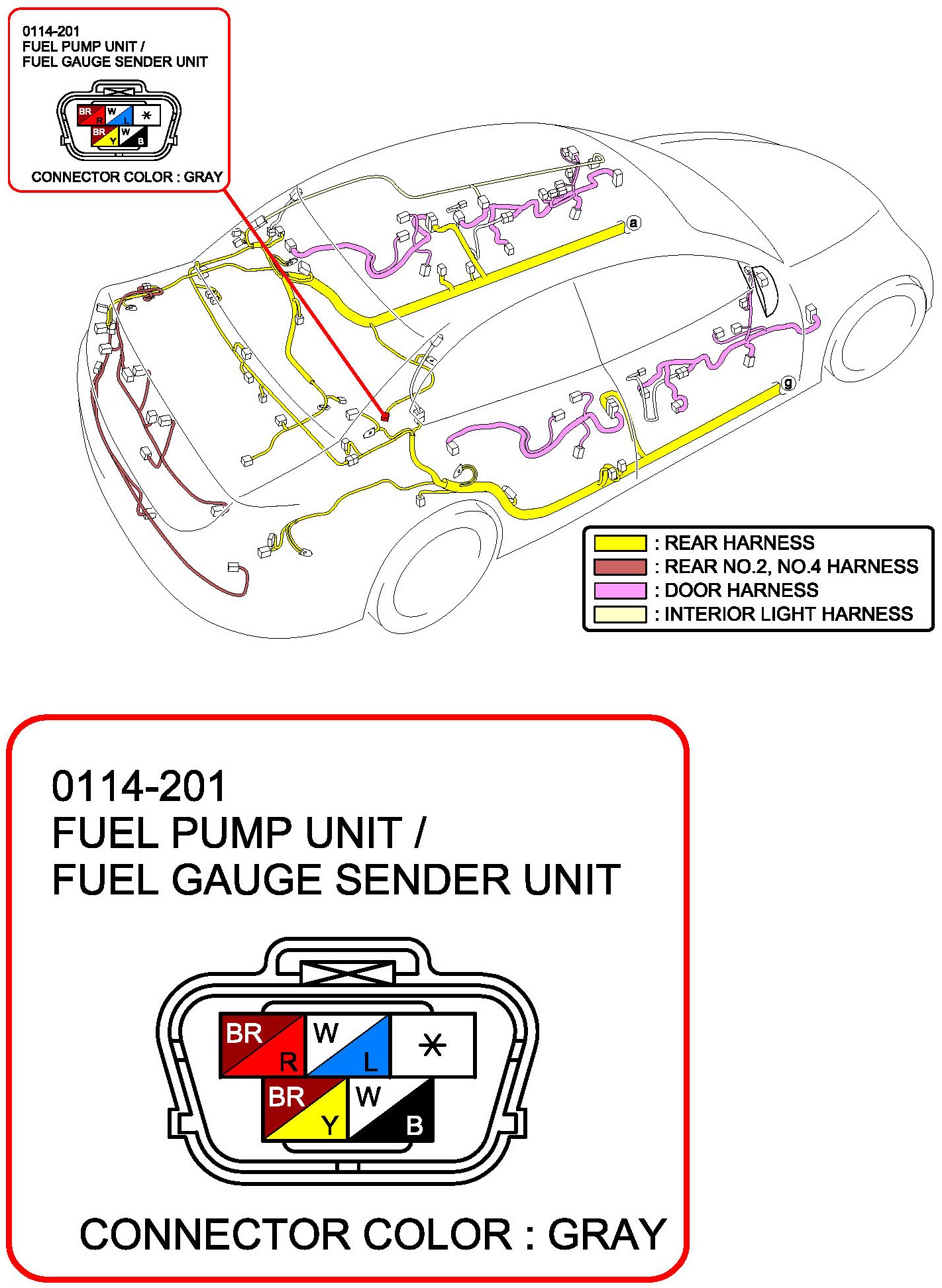 0114-201
FUEL PUMP UNIT /
FUEL GAUGE SENDER UNIT

BR R W L *
BR Y W B

CONNECTOR COLOR : GRAY

a

g

: REAR HARNESS
: REAR NO.2, NO.4 HARNESS
: DOOR HARNESS
: INTERIOR LIGHT HARNESS

0114-201
FUEL PUMP UNIT /
FUEL GAUGE SENDER UNIT

BR R W L *
BR Y W B

CONNECTOR COLOR : GRAY