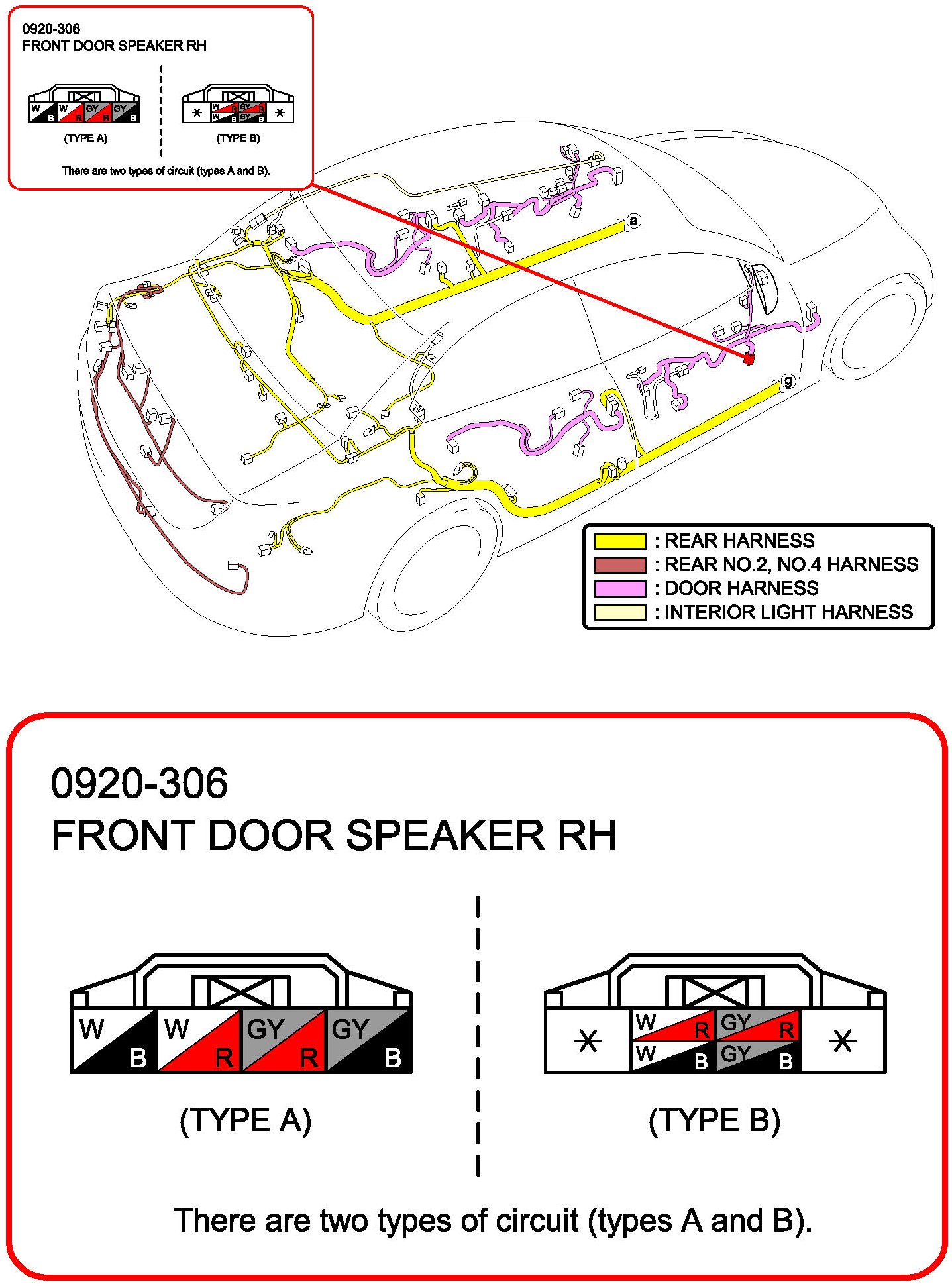 0920-306
FRONT DOOR SPEAKER RH

W B W R GY R GY B

(TYPE A)

* W R GY R W B GY B *

(TYPE B)

There are two types of circuit (types A and B).

a

g

: REAR HARNESS
: REAR NO.2, NO.4 HARNESS
: DOOR HARNESS
: INTERIOR LIGHT HARNESS

0920-306
FRONT DOOR SPEAKER RH

W B W R GY R GY B

(TYPE A)

* W R GY R W B GY B *

(TYPE B)

There are two types of circuit (types A and B).