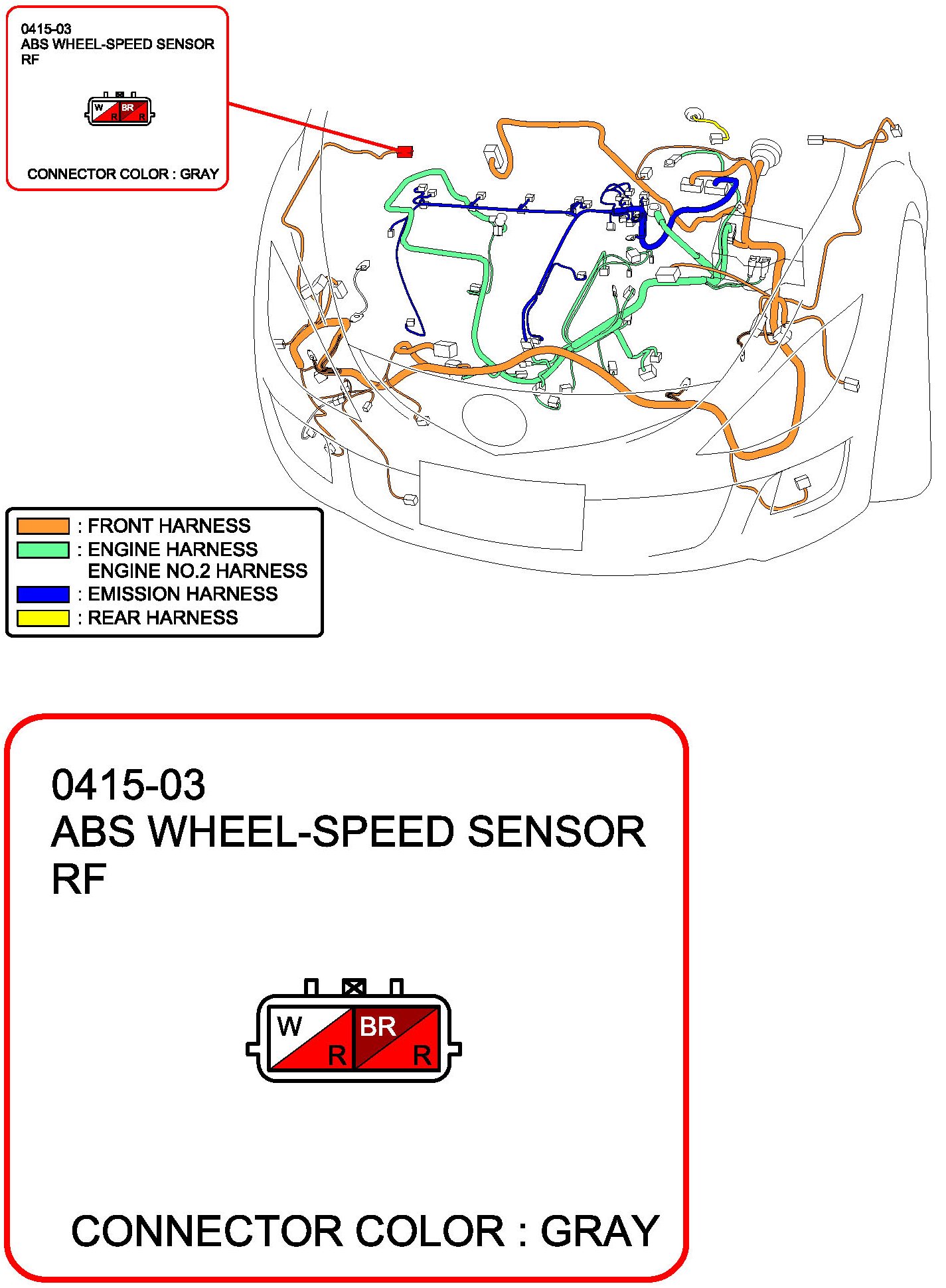 0415-03
ABS WHEEL-SPEED SENSOR
RF

W BR
R R

CONNECTOR COLOR : GRAY

: FRONT HARNESS
: ENGINE HARNESS
ENGINE NO.2 HARNESS
: EMISSION HARNESS
: REAR HARNESS

0415-03
ABS WHEEL-SPEED SENSOR
RF

W BR
R R

CONNECTOR COLOR : GRAY