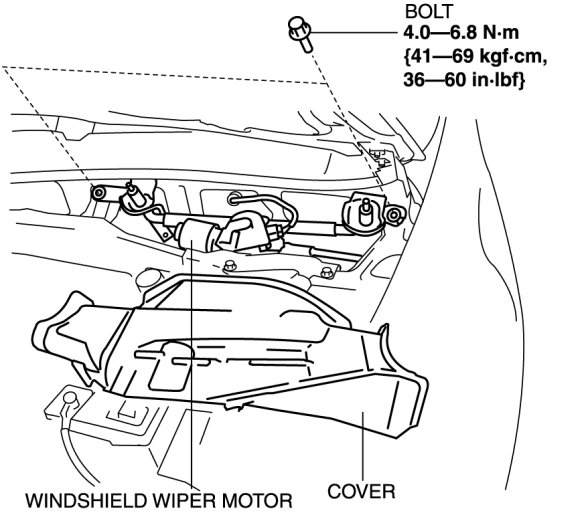 BOLT
4.0—6.8 N·m
{41—69 kgf·cm,
36—60 in·lbf}

WINDSHIELD WIPER MOTOR

COVER