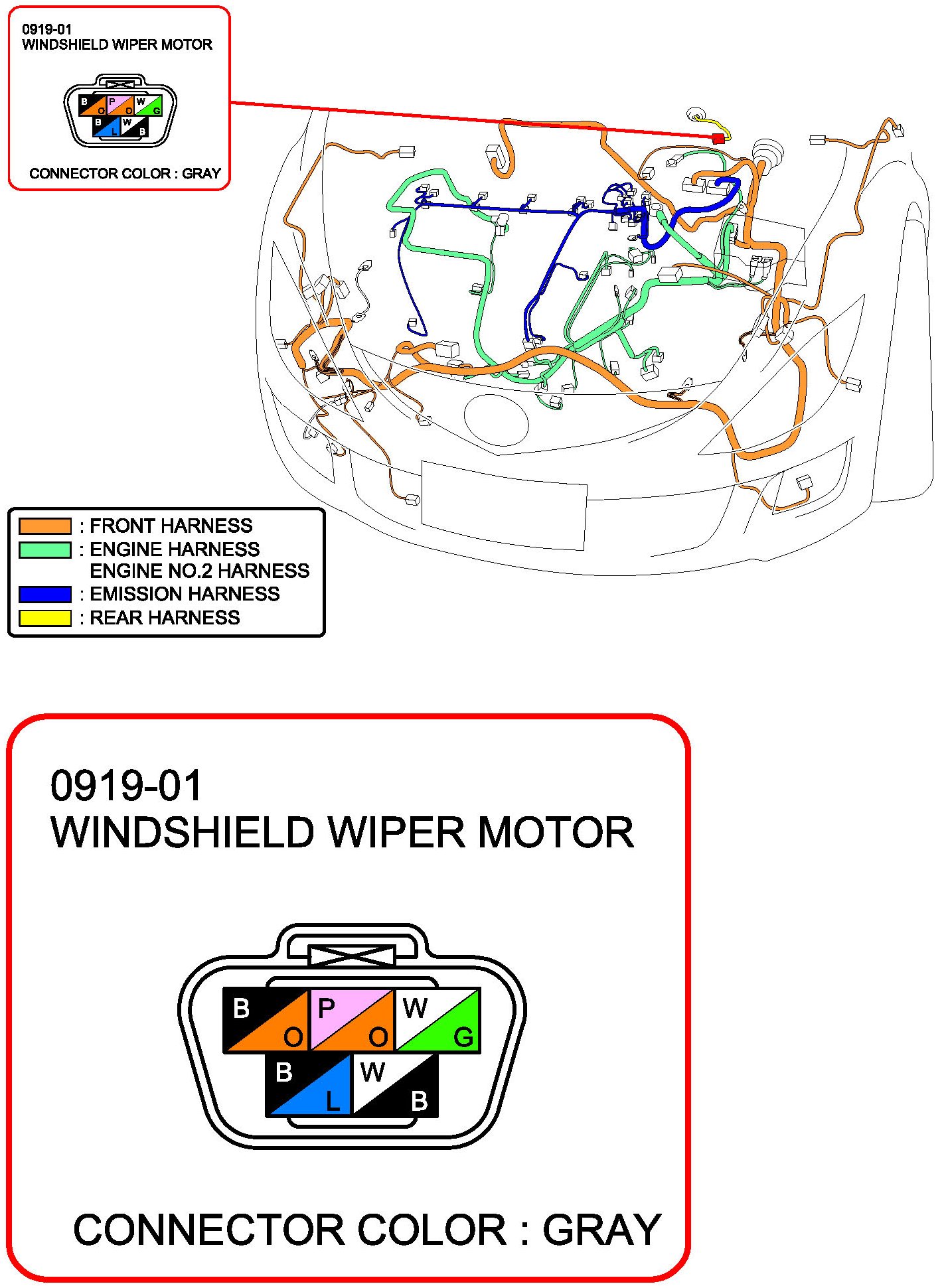 0919-01
WINDSHIELD WIPER MOTOR

B O P O W G
B L W B

CONNECTOR COLOR : GRAY

: FRONT HARNESS
: ENGINE HARNESS
ENGINE NO.2 HARNESS
: EMISSION HARNESS
: REAR HARNESS

0919-01
WINDSHIELD WIPER MOTOR

B O P O W G
B L W B

CONNECTOR COLOR : GRAY