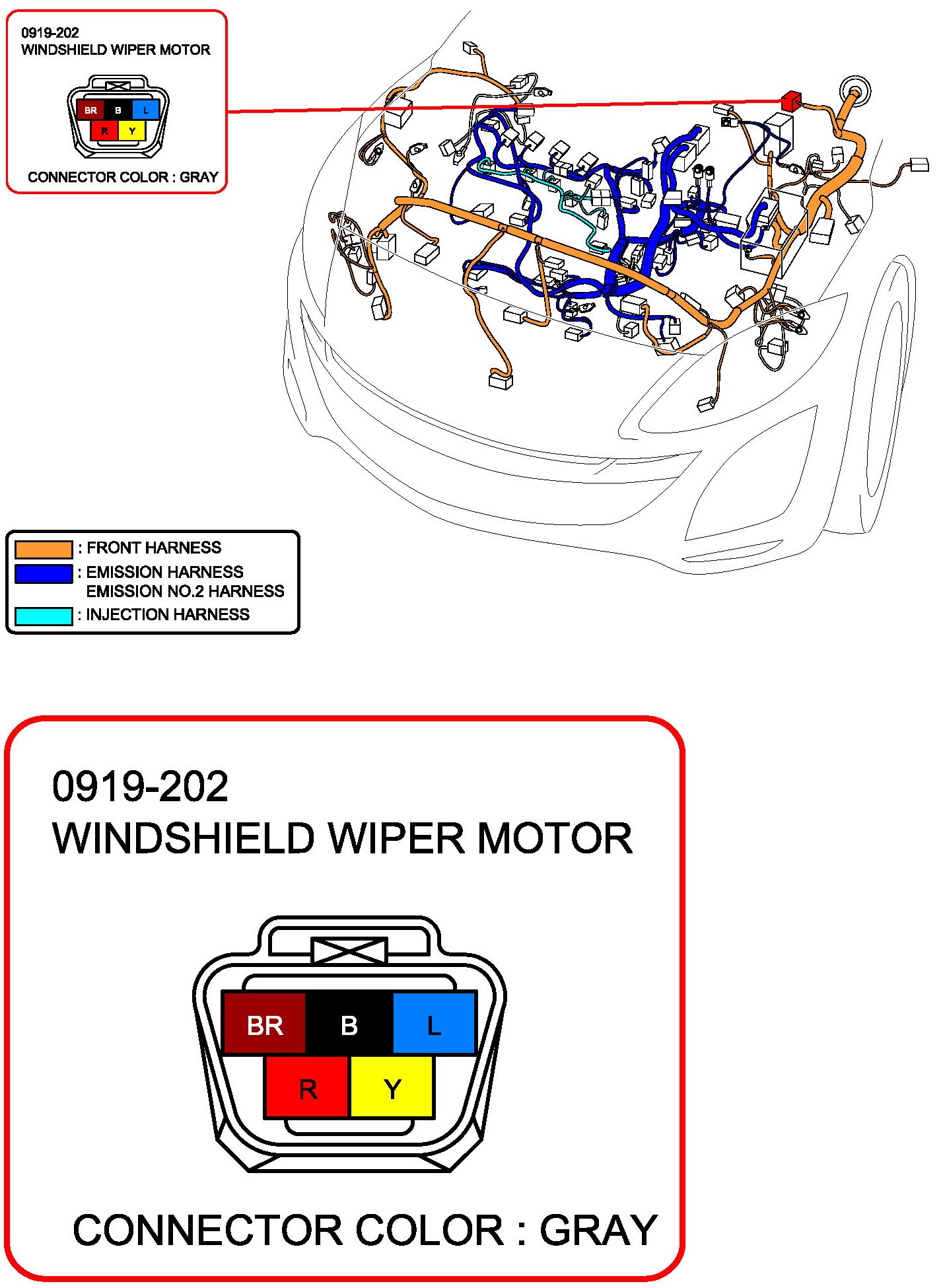 0919-202
WINDSHIELD WIPER MOTOR

BR B L
R Y

CONNECTOR COLOR : GRAY

: FRONT HARNESS
: EMISSION HARNESS
EMISSION NO.2 HARNESS
: INJECTION HARNESS

0919-202
WINDSHIELD WIPER MOTOR

BR B L
R Y

CONNECTOR COLOR : GRAY