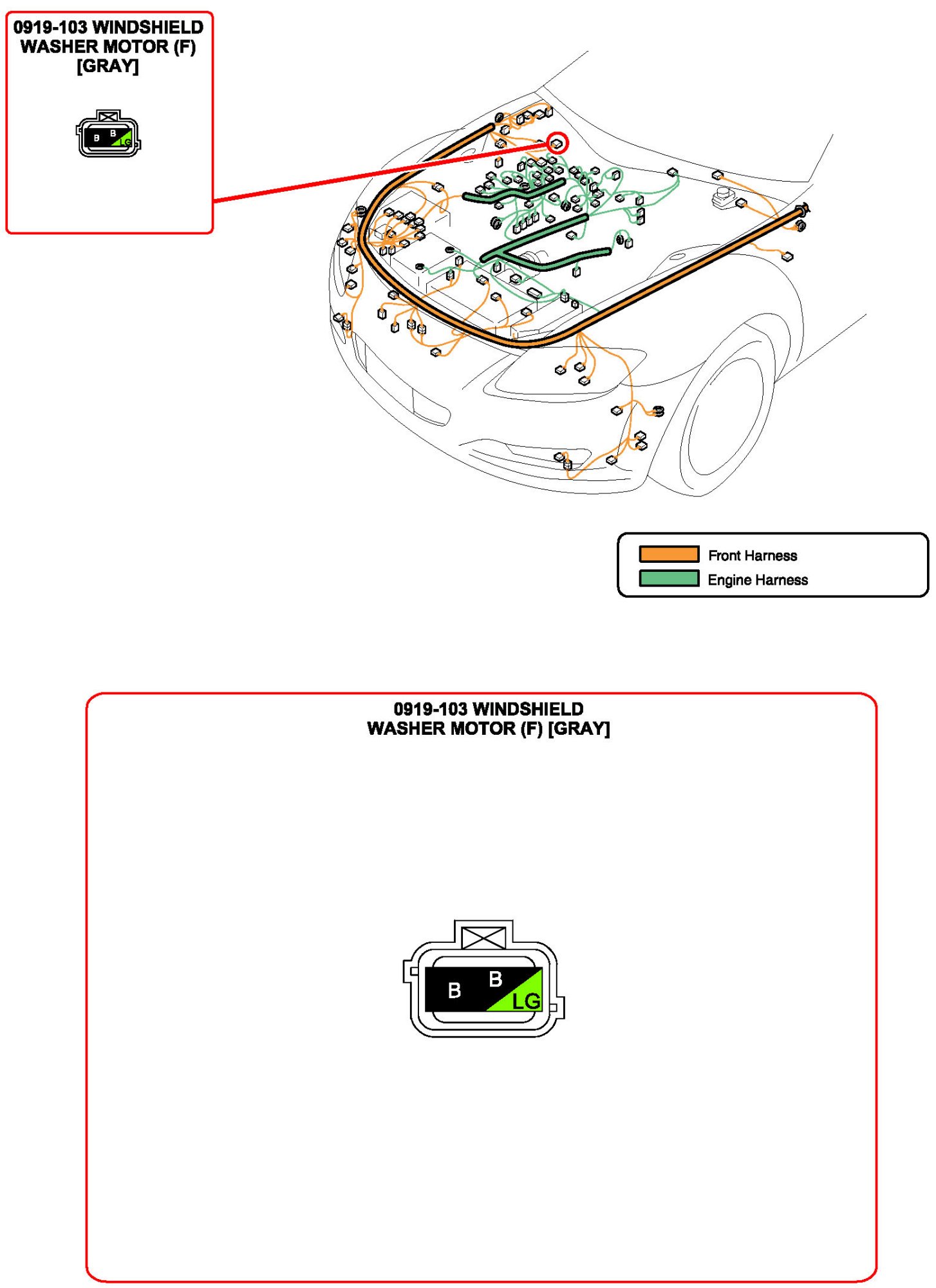 0919-103 WINDSHIELD WASHER MOTOR (F) [GRAY]

B B LG

Front Harness
Engine Harness

0919-103 WINDSHIELD WASHER MOTOR (F) [GRAY]

B B LG