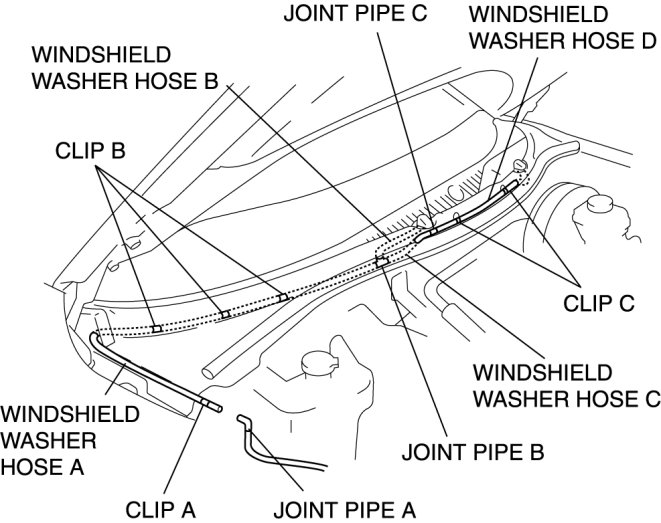 JOINT PIPE C

WINDSHIELD WASHER HOSE D

WINDSHIELD WASHER HOSE B

CLIP B

CLIP C

WINDSHIELD WASHER HOSE C

WINDSHIELD WASHER HOSE A

JOINT PIPE B

CLIP A

JOINT PIPE A