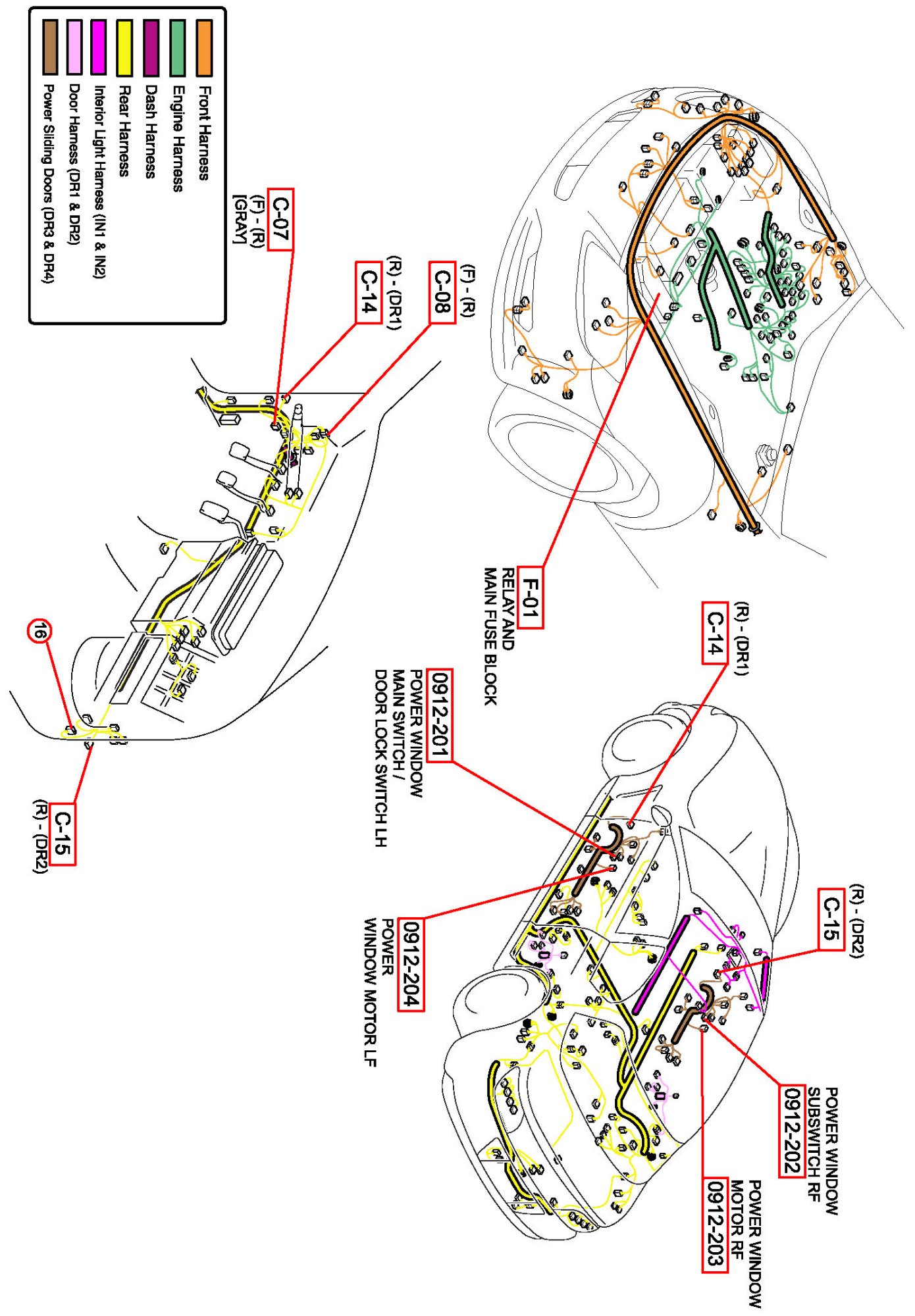 Front Harness
Engine Harness
Dash Harness
Rear Harness
Interior Light Harness (IN1 & IN2)
Door Harness (DR1 & DR2)
Power Sliding Doors (DR3 & DR4)

C-07
(F) - (R)
[GRAY]

C-14
(R) - (DR1)

C-08
(F) - (R)

16

C-15
(R) - (DR2)

F-01
RELAY AND
MAIN FUSE BLOCK

C-14
(R) - (DR1)

0912-201
POWER WINDOW
MAIN SWITCH /
DOOR LOCK SWITCH LH

0912-204
POWER
WINDOW MOTOR LF

C-15
(R) - (DR2)

0912-202
POWER WINDOW
SUBSWITCH RF

0912-203
POWER WINDOW
MOTOR RF