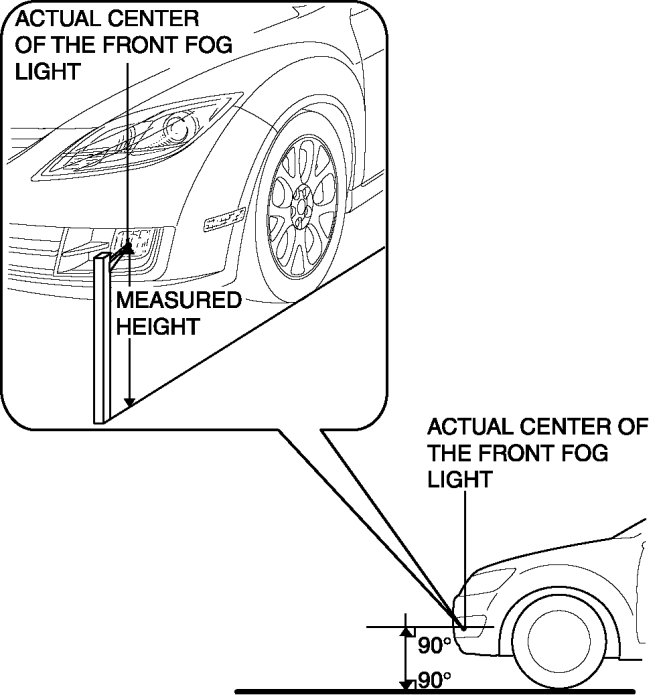 ACTUAL CENTER OF THE FRONT FOG LIGHT

MEASURED HEIGHT

ACTUAL CENTER OF THE FRONT FOG LIGHT

90°

90°