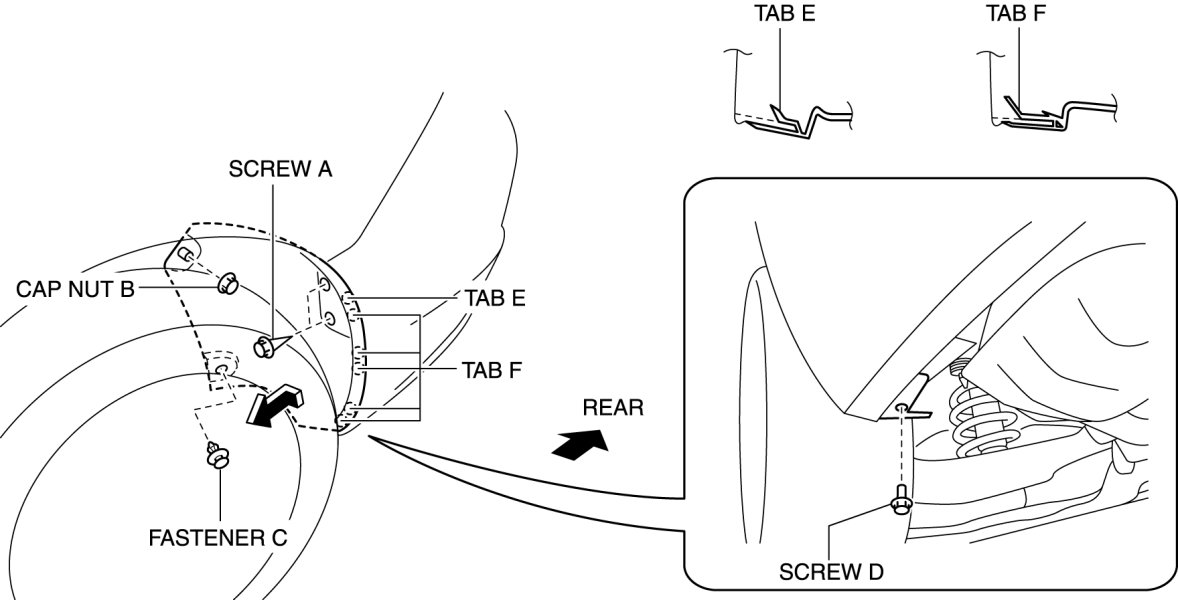 TAB E
TAB F
SCREW A
CAP NUT B
TAB E
TAB F
REAR
FASTENER C
SCREW D