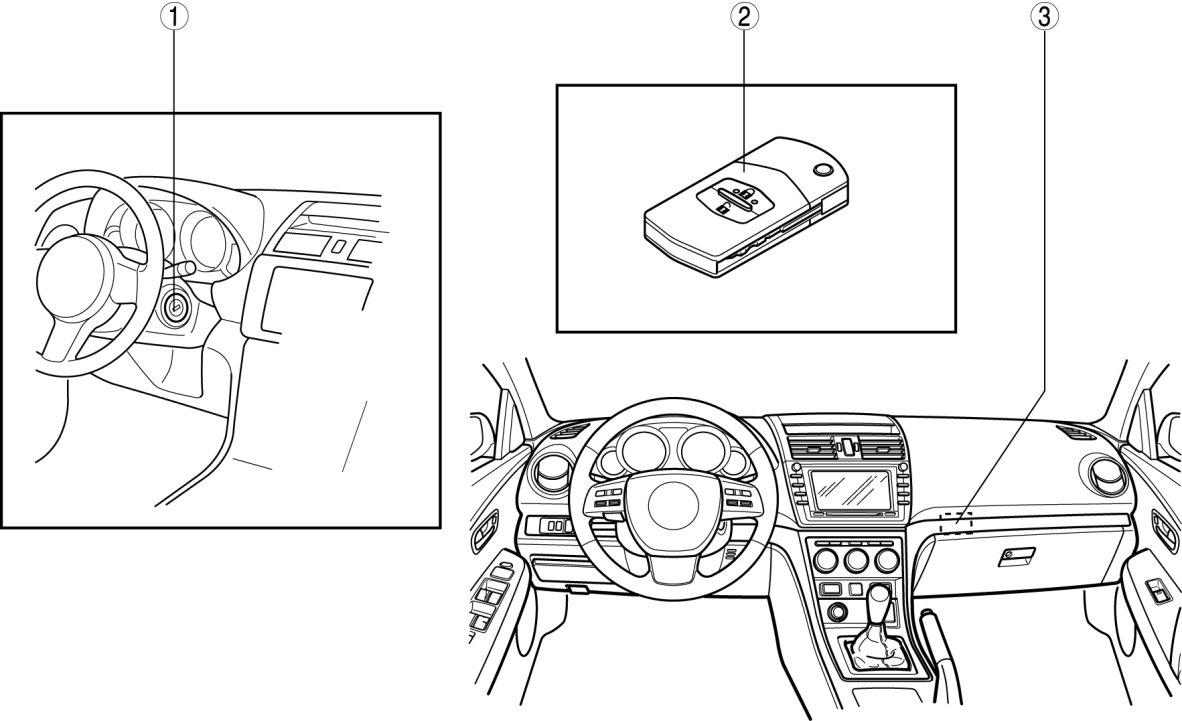 ①
②
③