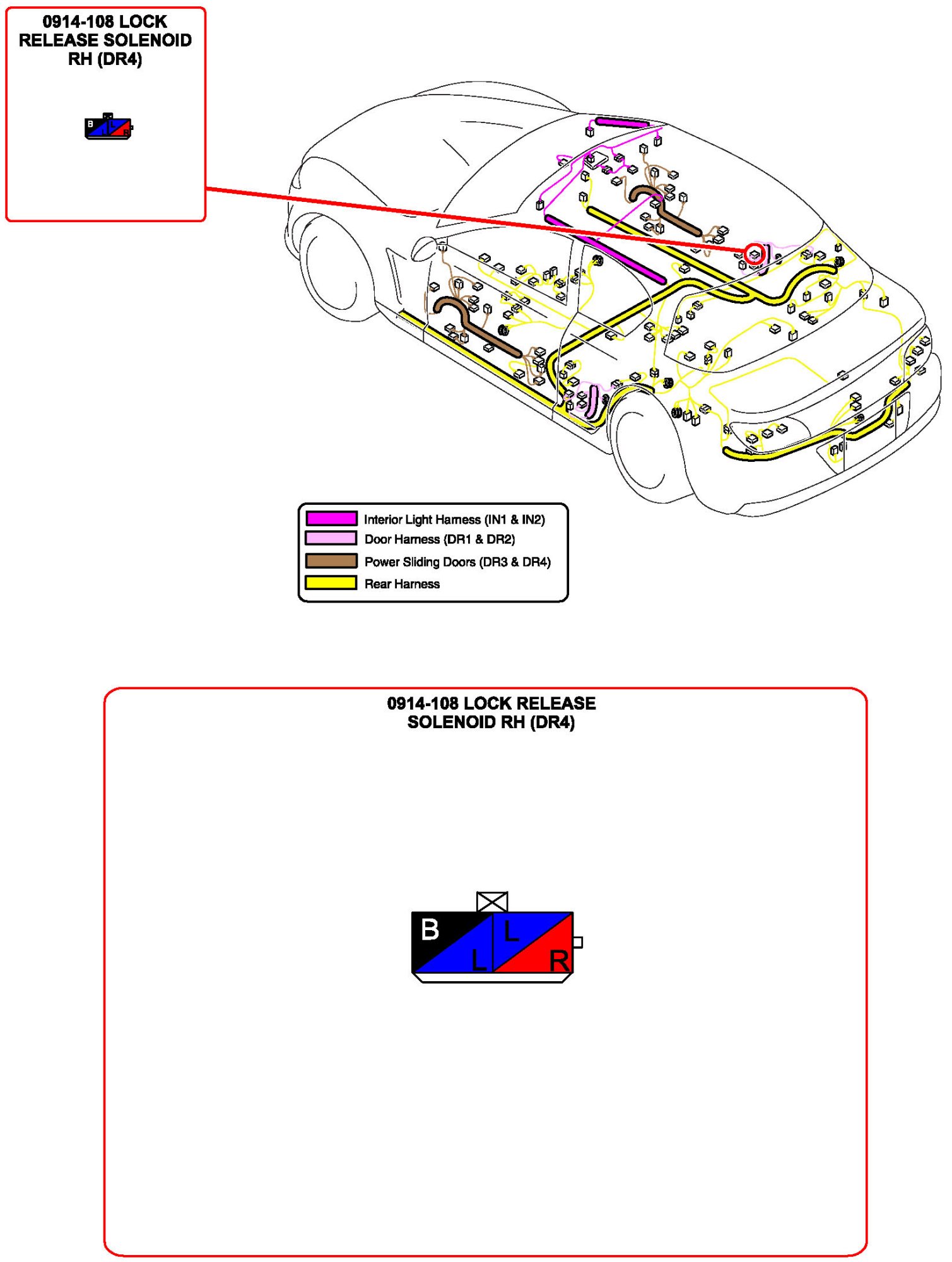 0914-108 LOCK RELEASE SOLENOID RH (DR4)

B L L R

Interior Light Harness (IN1 & IN2)
Door Harness (DR1 & DR2)
Power Sliding Doors (DR3 & DR4)
Rear Harness

0914-108 LOCK RELEASE SOLENOID RH (DR4)

B L L R