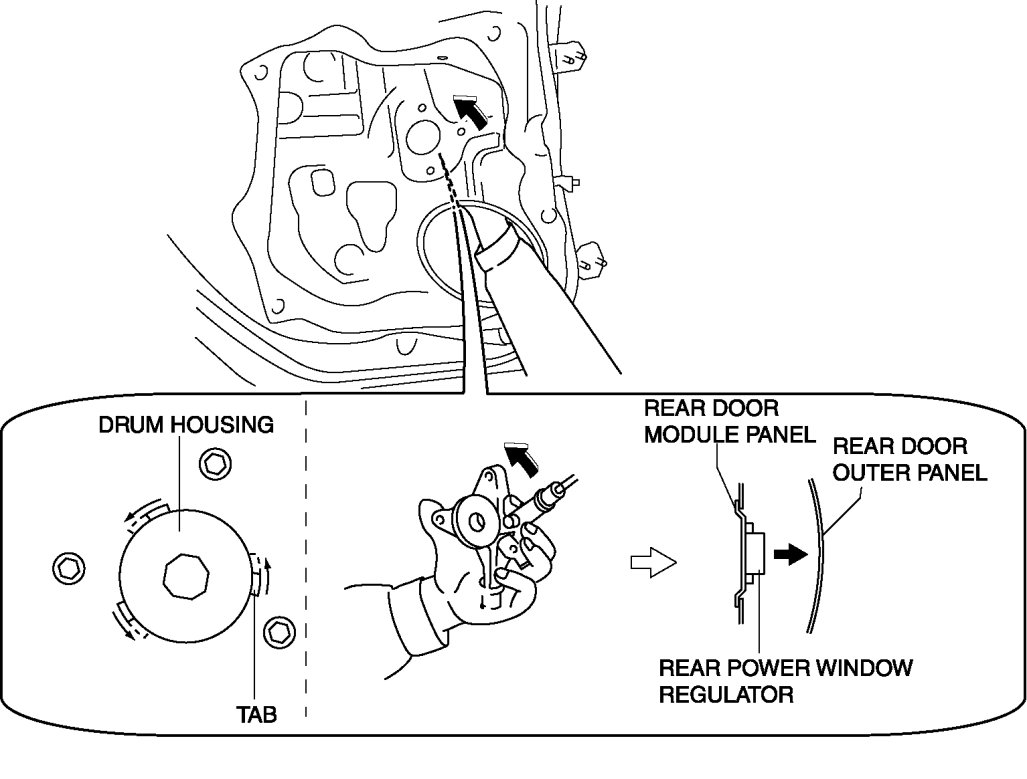 DRUM HOUSING

TAB

REAR DOOR MODULE PANEL

REAR DOOR OUTER PANEL

REAR POWER WINDOW REGULATOR