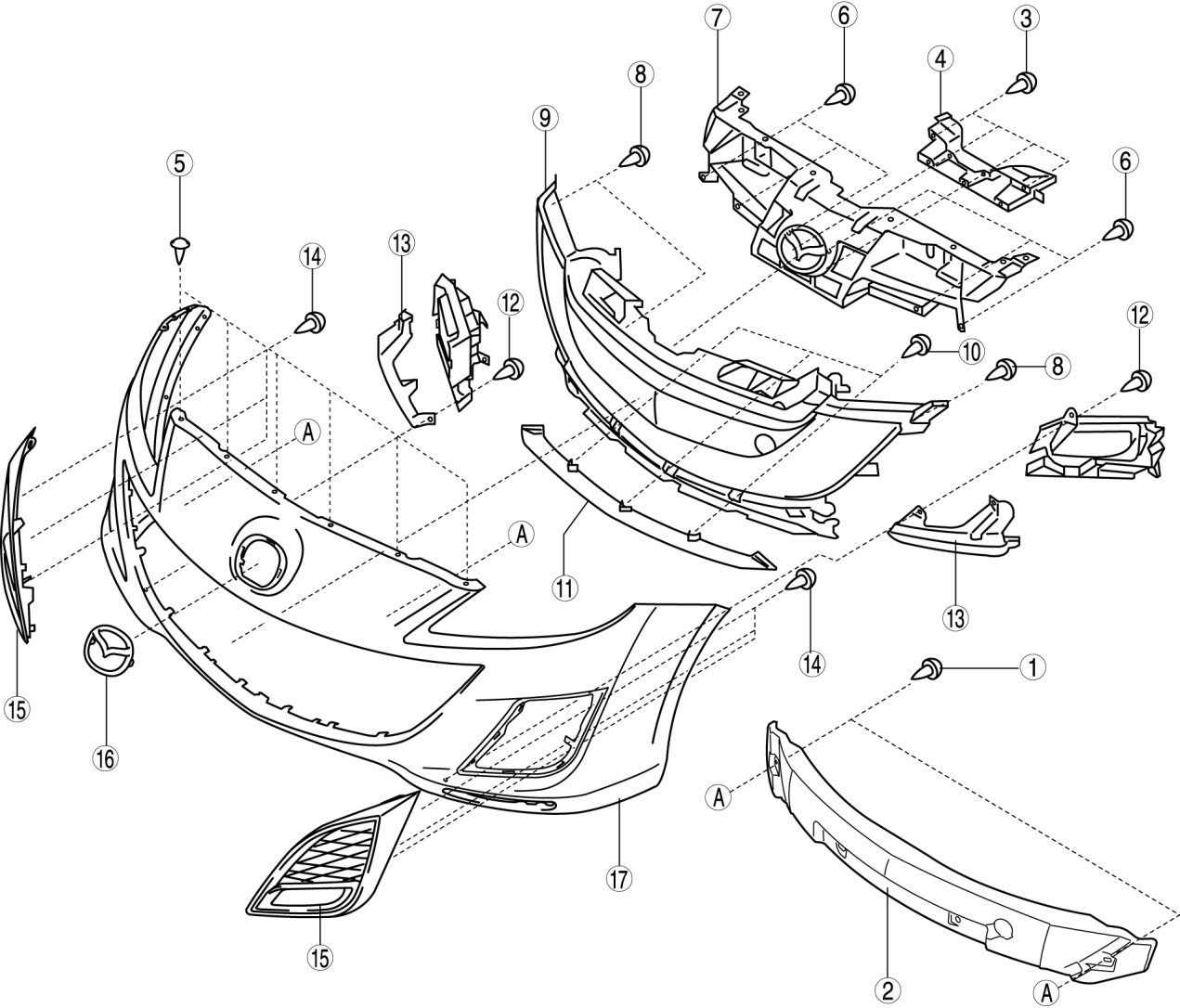 7
6
3
4
8
9
6
5
14
13
12
12
10
8
A
A
11
13
14
1
15
16
A
17
15
2
A