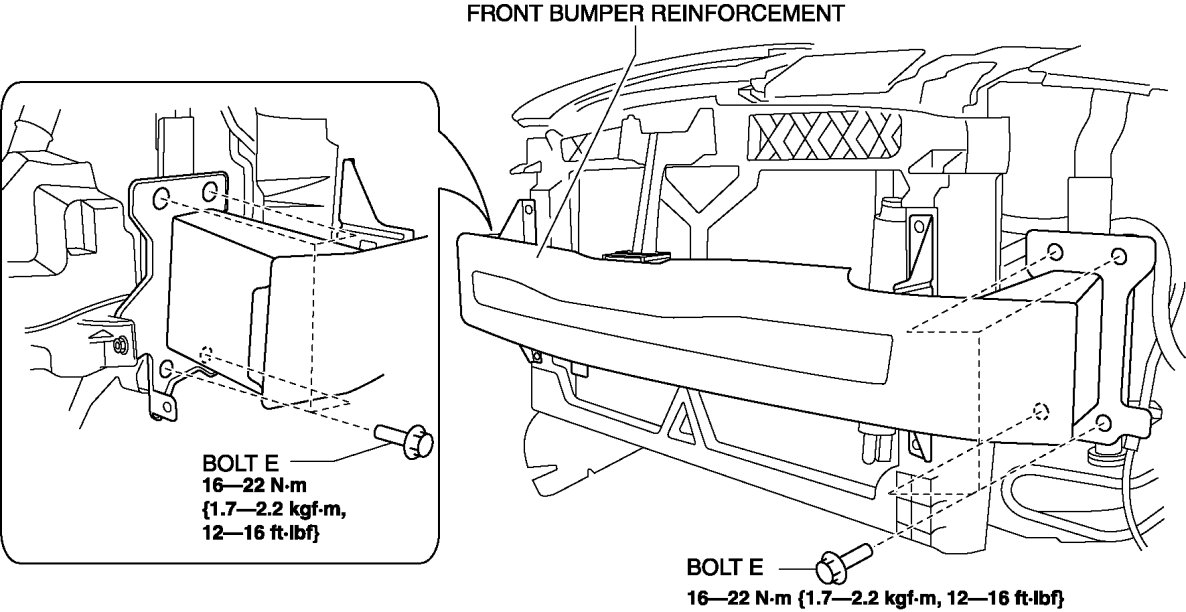 FRONT BUMPER REINFORCEMENT

BOLT E
16—22 N·m
{1.7—2.2 kgf·m,
12—16 ft·lbf}

BOLT E
16—22 N·m {1.7—2.2 kgf·m, 12—16 ft·lbf}